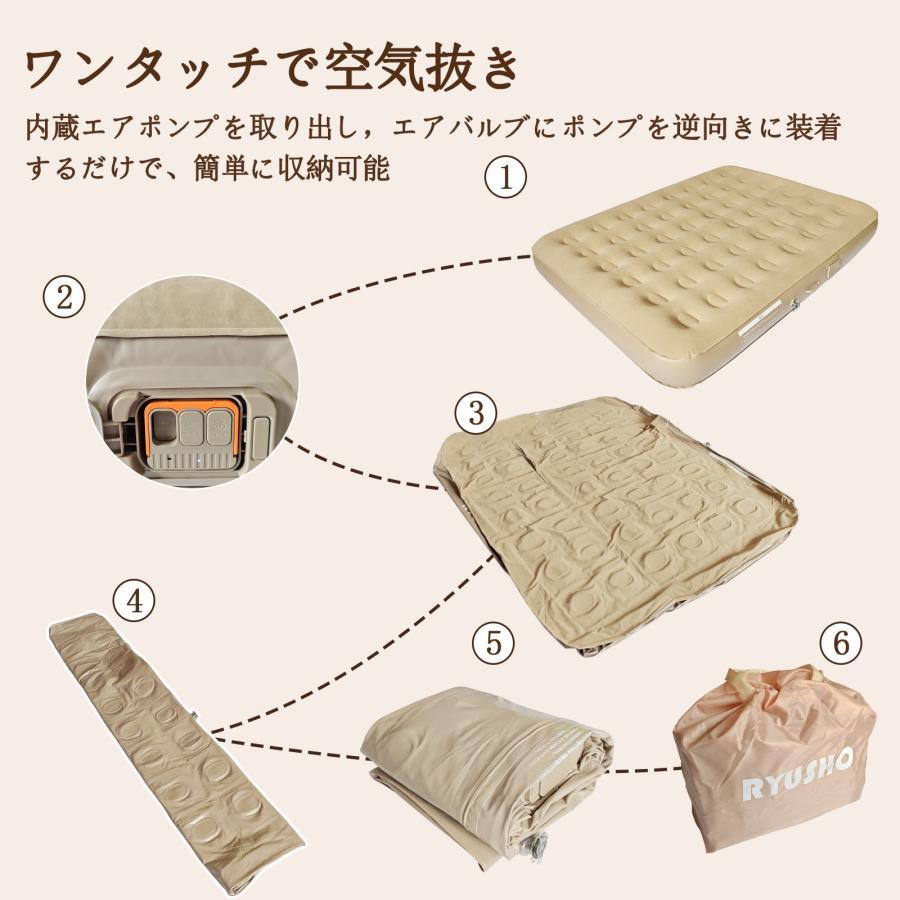 ワンタッチで空気抜き

内蔵エアポンプを取り出し，エアバルブにポンプを逆向きに装着するだけで、簡単に収納可能

①

②

③

④

⑤

⑥

RYUSHO