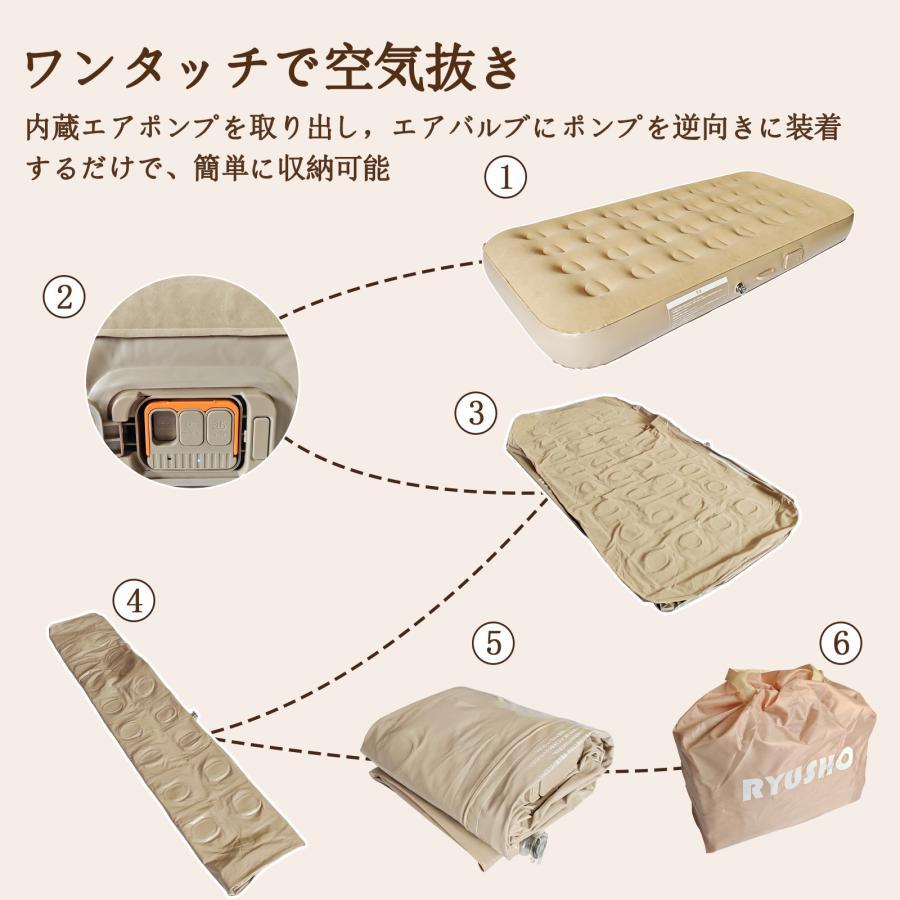 ワンタッチで空気抜き

内蔵エアポンプを取り出し，エアバルブにポンプを逆向きに装着するだけで、簡単に収納可能

①

②

③

④

⑤

⑥

RYUSHO