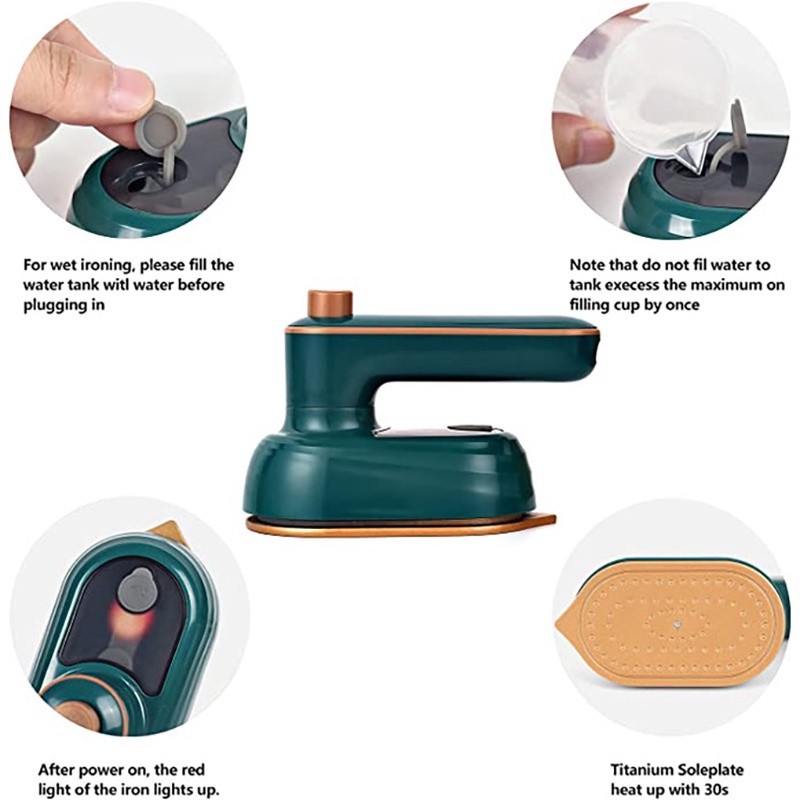 For wet ironing, please fill the water tank witl water before plugging in

Note that do not fil water to tank execess the maximum on filling cup by once

After power on, the red light of the iron lights up.

Titanium Soleplate heat up with 30s