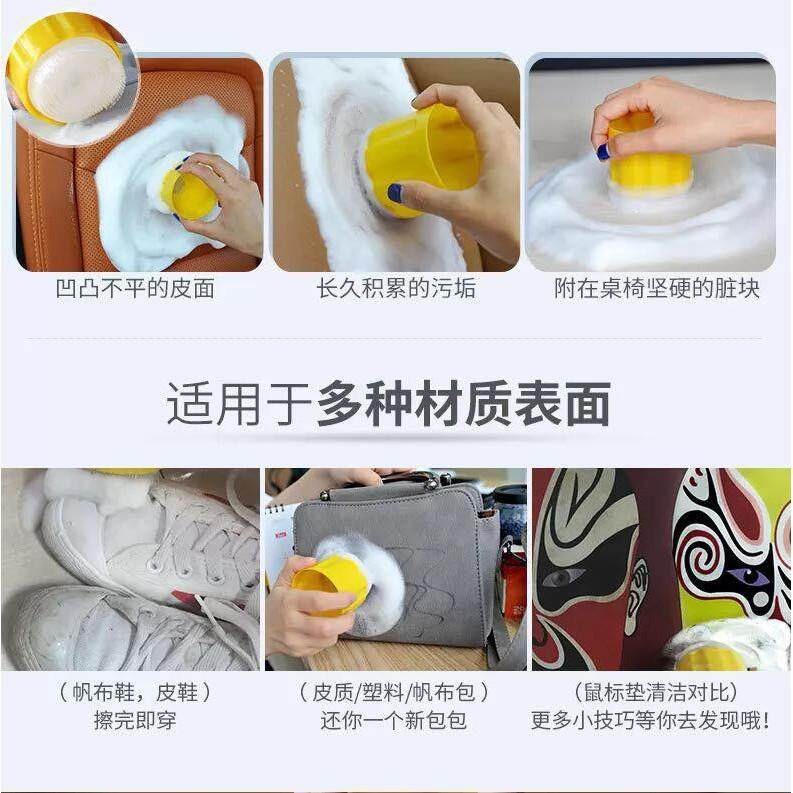 凹凸不平的皮面

长久积累的污垢

附在桌椅坚硬的脏块

适用于多种材质表面

（帆布鞋，皮鞋）
擦完即穿

（皮质/塑料/帆布包）
还你一个新包包

（鼠标垫清洁对比）
更多小技巧等你去发现哦！