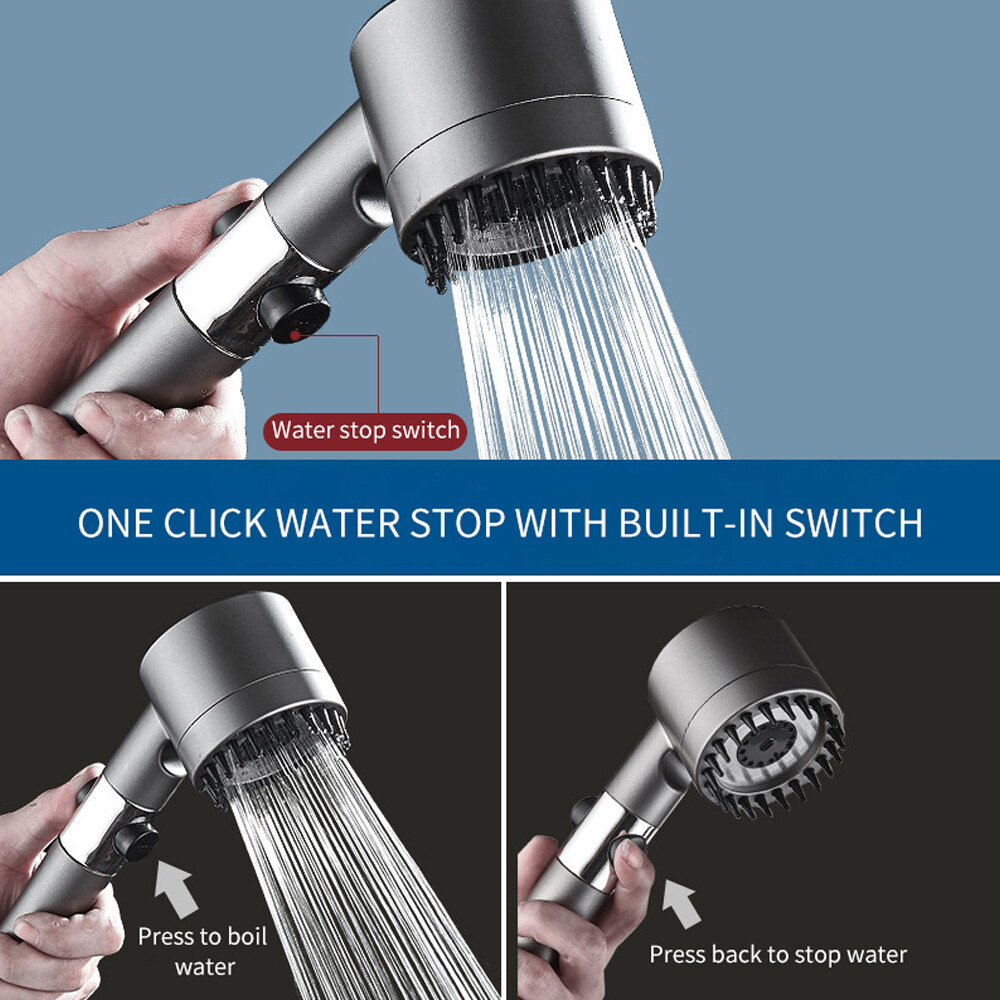 Water stop switch

ONE CLICK WATER STOP WITH BUILT-IN SWITCH

Press to boil water

Press back to stop water