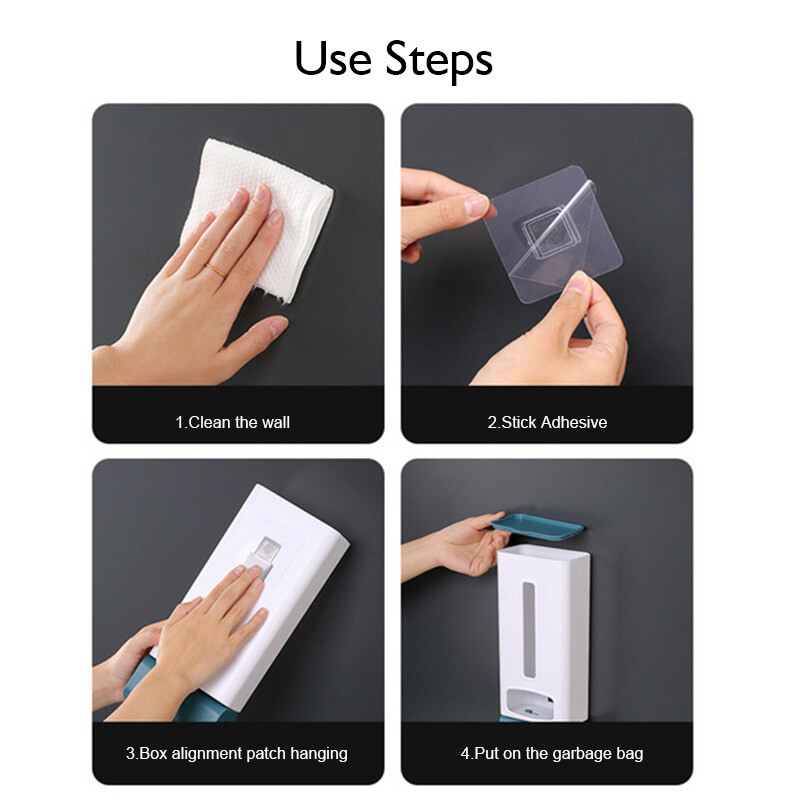 Use Steps

1.Clean the wall

2.Stick Adhesive

3.Box alignment patch hanging

4.Put on the garbage bag