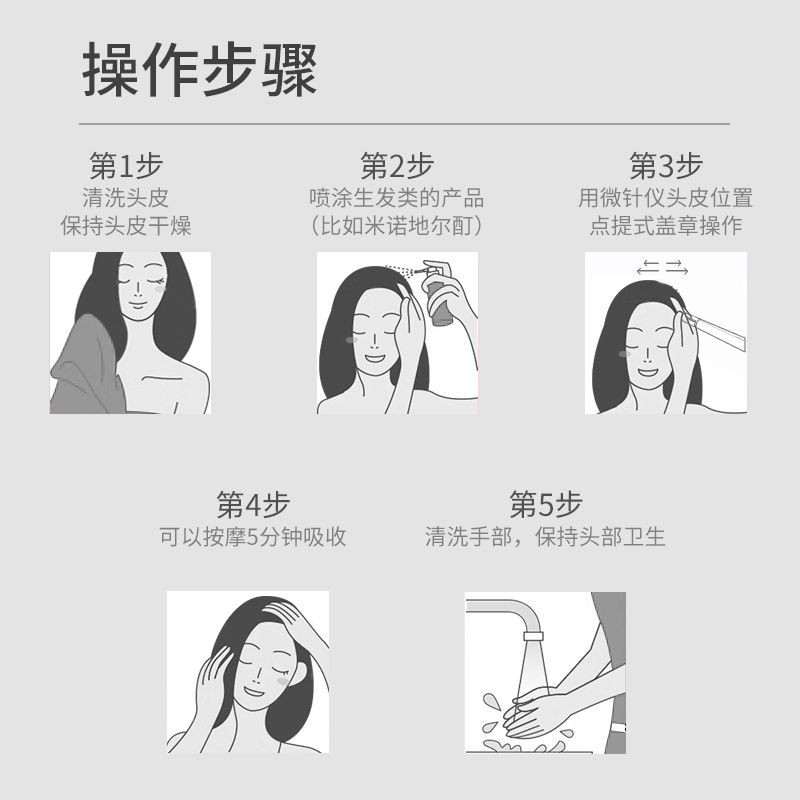 操作步骤

第1步
清洗头皮
保持头皮干燥

第2步
喷涂生发类的产品
（比如米诺地尔酊）

第3步
用微针仪头皮位置
点提式盖章操作

第4步
可以按摩5分钟吸收

第5步
清洗手部，保持头部卫生