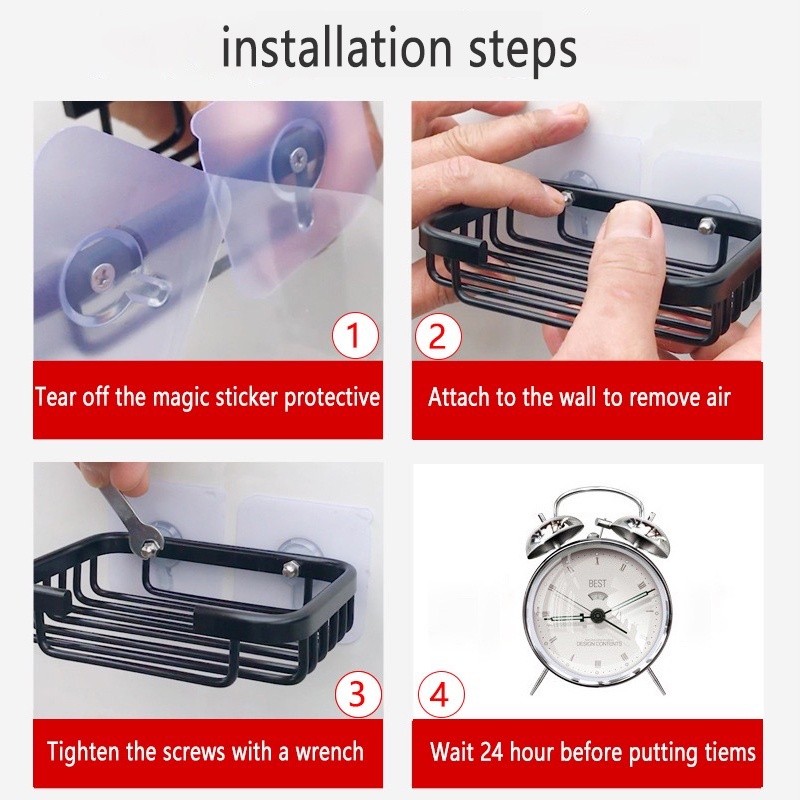 installation steps

1

Tear off the magic sticker protective

2

Attach to the wall to remove air

3

Tighten the screws with a wrench

BEST

DESIGN CONTENTS

4

Wait 24 hour before putting tiems