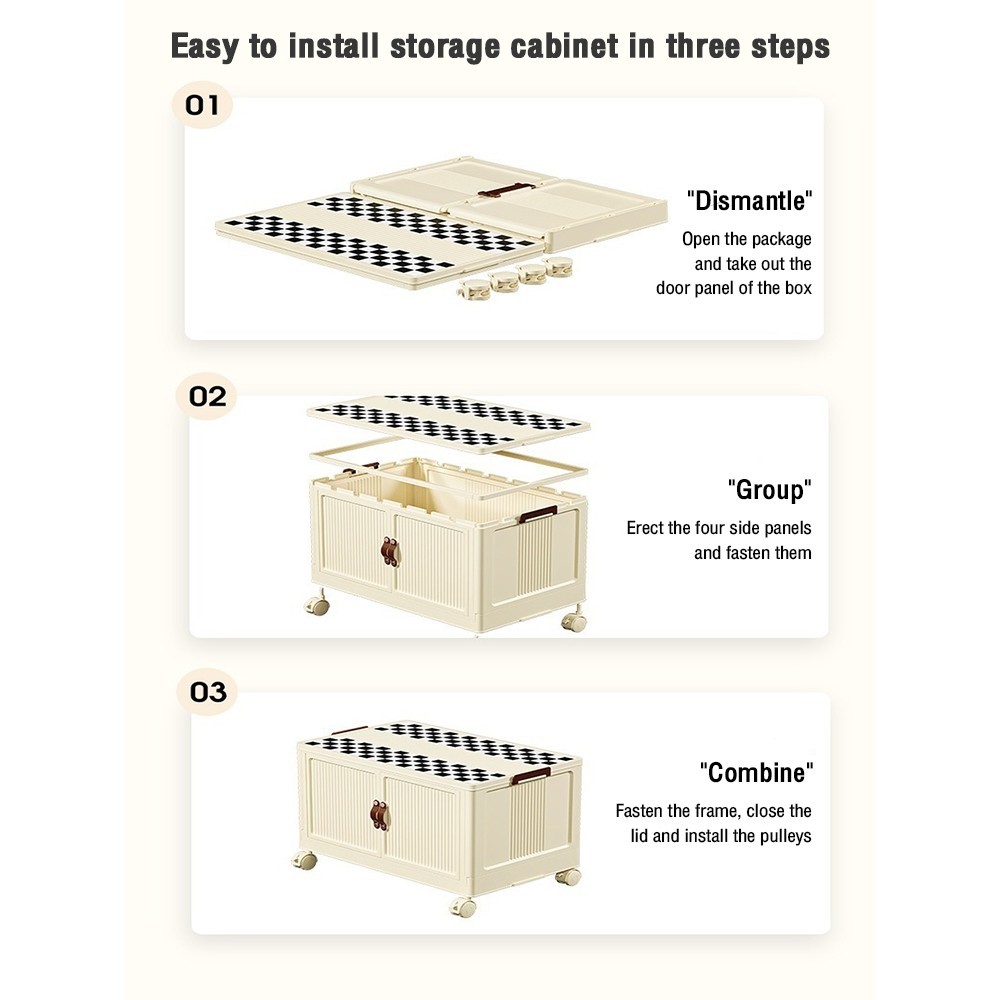 Easy to install storage cabinet in three steps

01

"Dismantle"

Open the package and take out the door panel of the box

02

"Group"

Erect the four side panels and fasten them

03

"Combine"

Fasten the frame, close the lid and install the pulleys