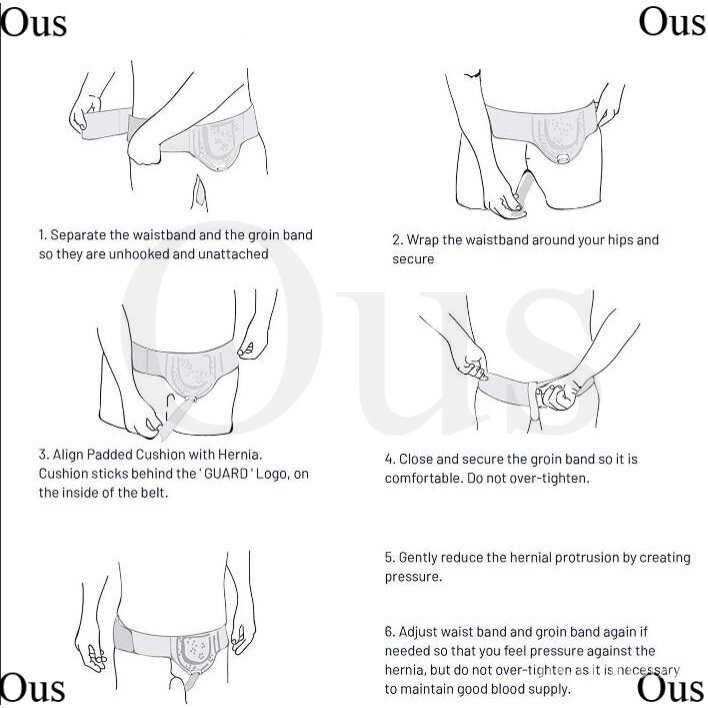 Ous

Ous

1. Separate the waistband and the groin band so they are unhooked and unattached

2. Wrap the waistband around your hips and secure

Ous

3. Align Padded Cushion with Hernia. Cushion sticks behind the ' GUARD ' Logo, on the inside of the belt.

4. Close and secure the groin band so it is comfortable. Do not over-tighten.

5. Gently reduce the hernial protrusion by creating pressure.

6. Adjust waist band and groin band again if needed so that you feel pressure against the hernia, but do not over-tighten as it is necessary to maintain good blood supply.

Ous

Ous