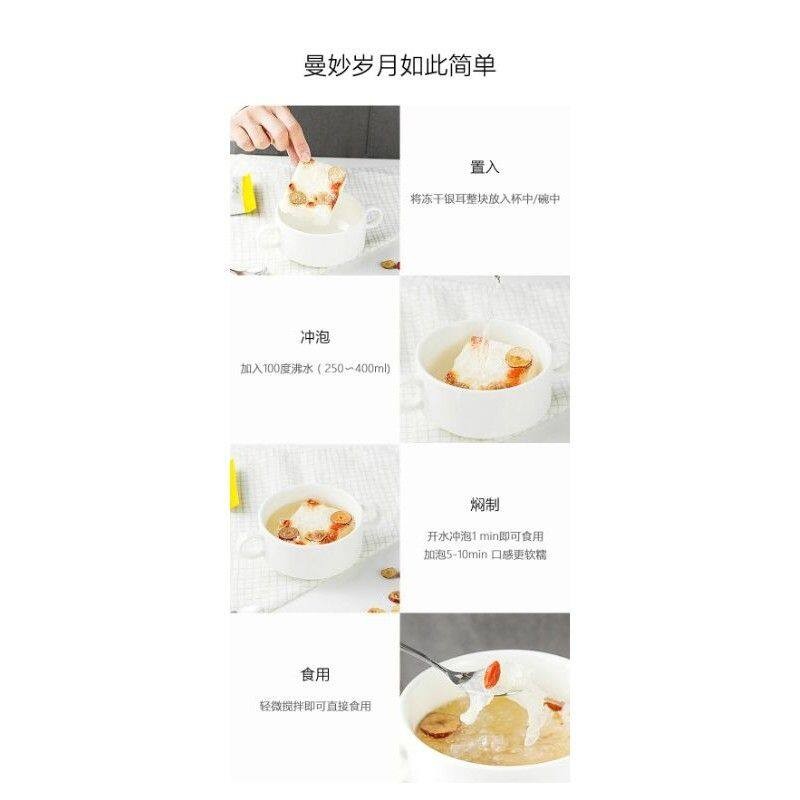 曼妙岁月如此简单

置入

将冻干银耳整块放入杯中/碗中

冲泡

加入100度沸水（250~400ml）

焖制

开水冲泡1 min即可食用
加泡5-10min 口感更软糯

食用

轻微搅拌即可直接食用