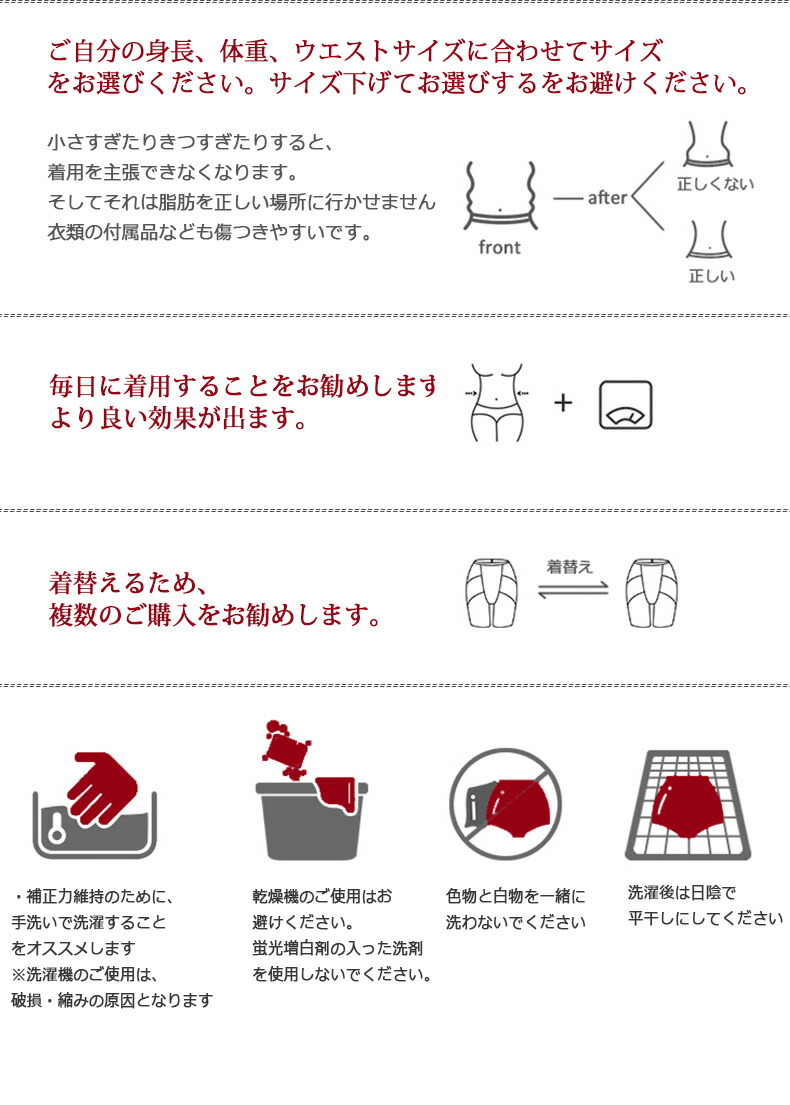 ご自分の身長、体重、ウエストサイズに合わせてサイズをお選びください。サイズ下げてお選びするをお避けください。

小さすぎたりきつすぎたりすると、
着用を主張できなくなります。
そしてそれは脂肪を正しい場所に行かせません
衣類の付属品なども傷つきやすいです。

front

after

正しくない

正しい

毎日に着用することをお勧めします
より良い効果が出ます。

+

着替えるため、
複数のご購入をお勧めします。

着替え

・補正力維持のために、
手洗いで洗濯すること
をオススメします
※洗濯機のご使用は、
破損・縮みの原因となります

乾燥機のご使用はお
避けください。
蛍光増白剤の入った洗剤
を使用しないでください。

色物と白物を一緒に
洗わないでください

洗濯後は日陰で
平干しにしてください