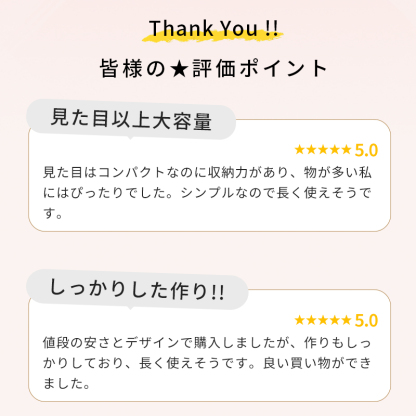 Thank You !!

皆様の★評価ポイント

見た目以上大容量

★★★★★ 5.0

見た目はコンパクトなのに収納力があり、物が多い私にはぴったりでした。シンプルなので長く使えそうです。

しっかりした作り!!

★★★★★ 5.0

値段の安さとデザインで購入しましたが、作りもしっかりしており、長く使えそうです。良い買い物ができました。