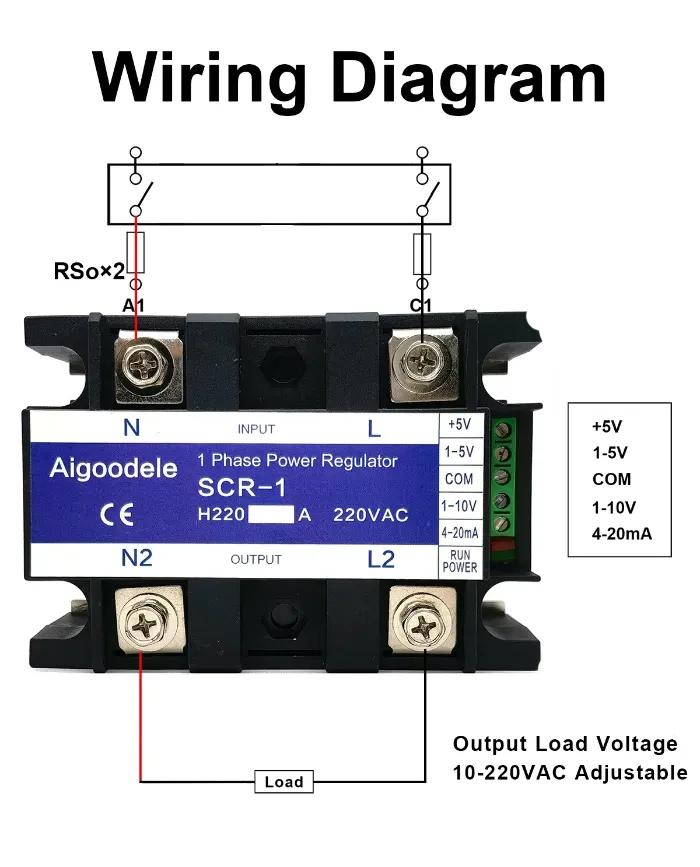 Wiring Diagram

RSo×2

A1

C1

N

INPUT

L

+5V

1-5V

COM

1-10V

4-20mA

RUN POWER

Aigoodele

1 Phase Power Regulator

SCR-1

CE

H220 A 220VAC

N2

OUTPUT

L2

+5V
1-5V
COM
1-10V
4-20mA

Load

Output Load Voltage
10-220VAC Adjustable