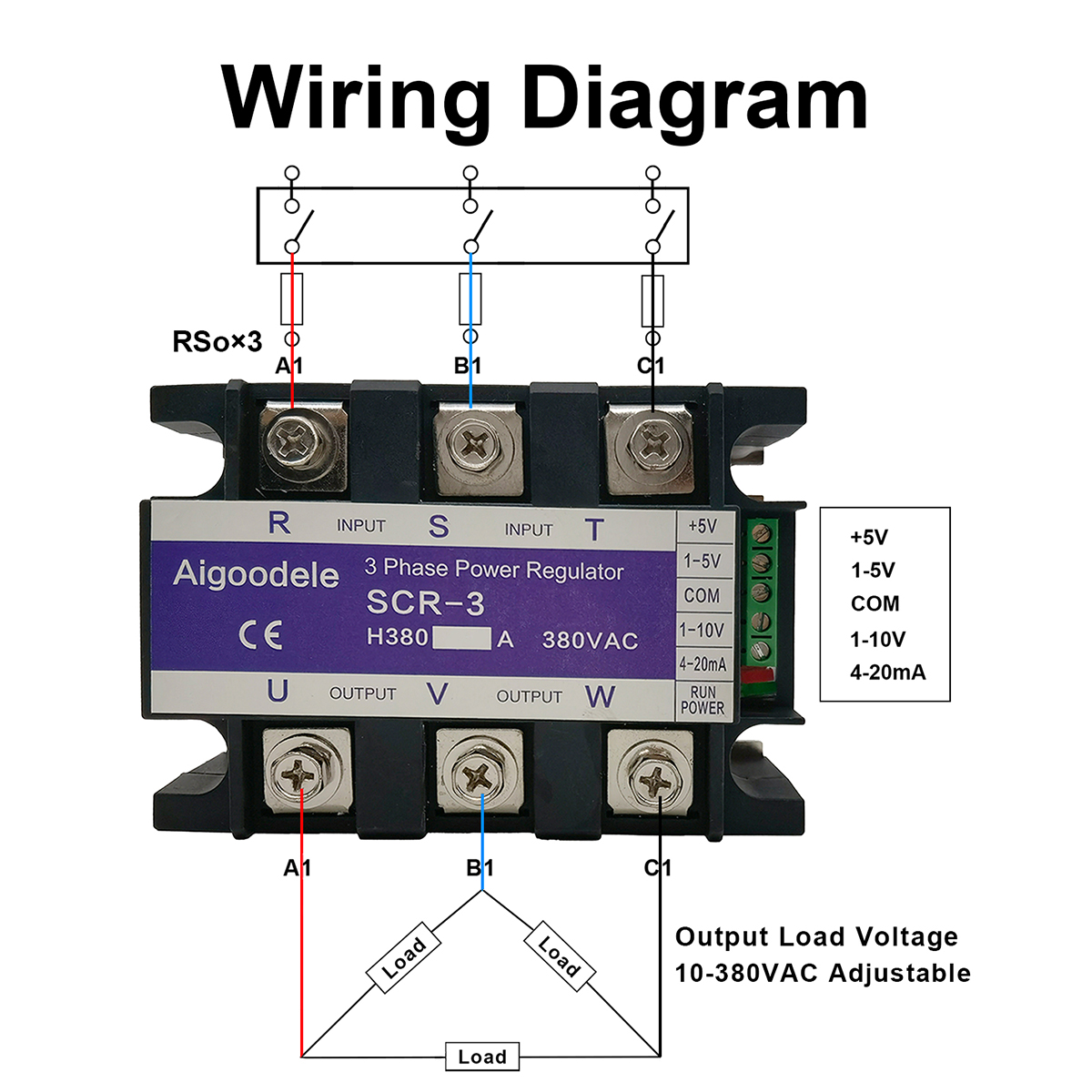 Wiring Diagram

RSo×3

A1

B1

C1

R INPUT S INPUT T

Aigoodele

3 Phase Power Regulator

SCR-3

CE

H380 A 380VAC

U OUTPUT V OUTPUT W

+5V

1-5V

COM

1-10V

4-20mA

RUN POWER

+5V
1-5V
COM
1-10V
4-20mA

A1

B1

C1

Load

Load

Load

Output Load Voltage
10-380VAC Adjustable