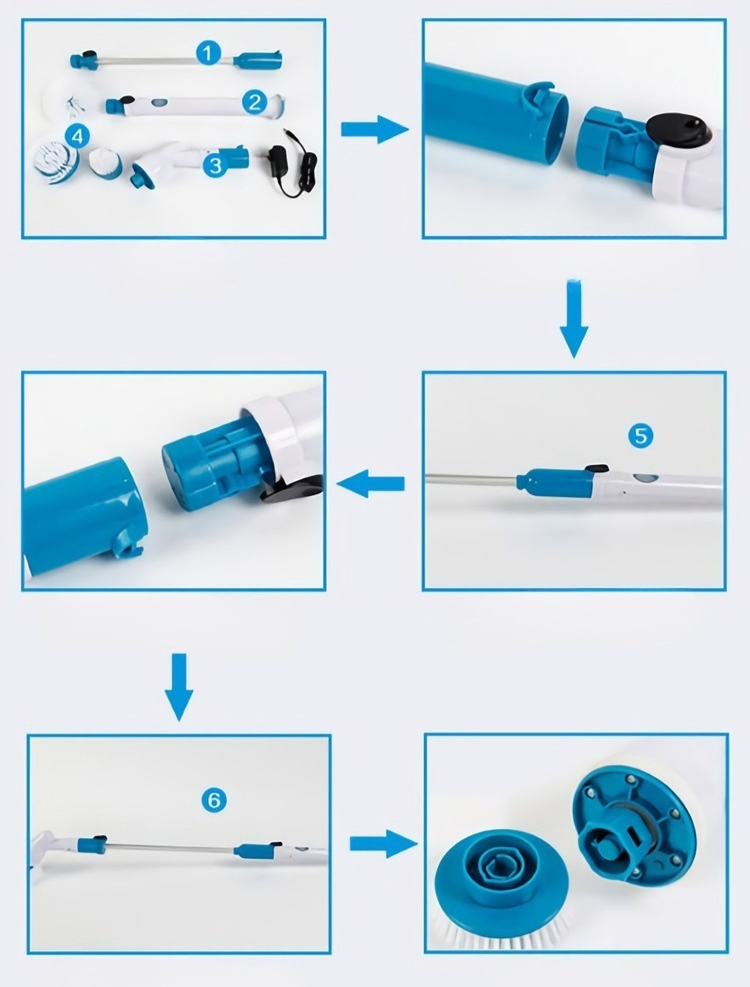 1
2
4
3

5

6