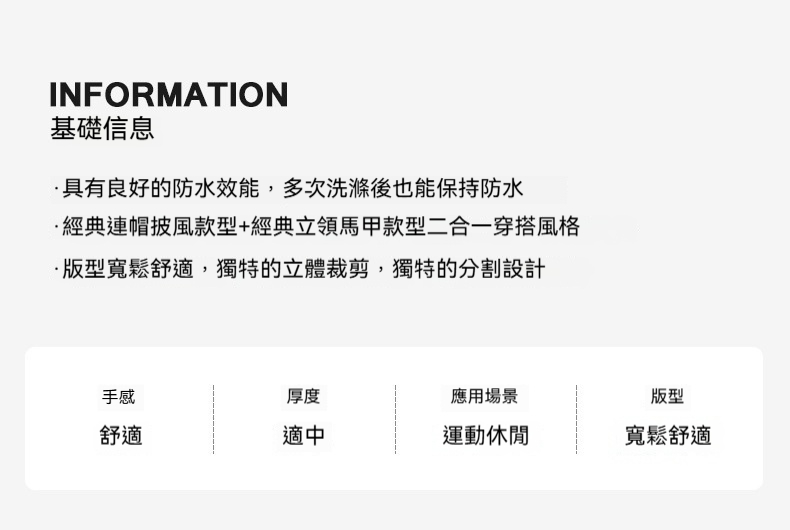 INFORMATION
基礎信息

·具有良好的防水效能，多次洗滌後也能保持防水

·經典連帽披風款型+經典立領馬甲款型二合一穿搭風格

·版型寬鬆舒適，獨特的立體裁剪，獨特的分割設計

手感
舒適

厚度
適中

應用場景
運動休閒

版型
寬鬆舒適