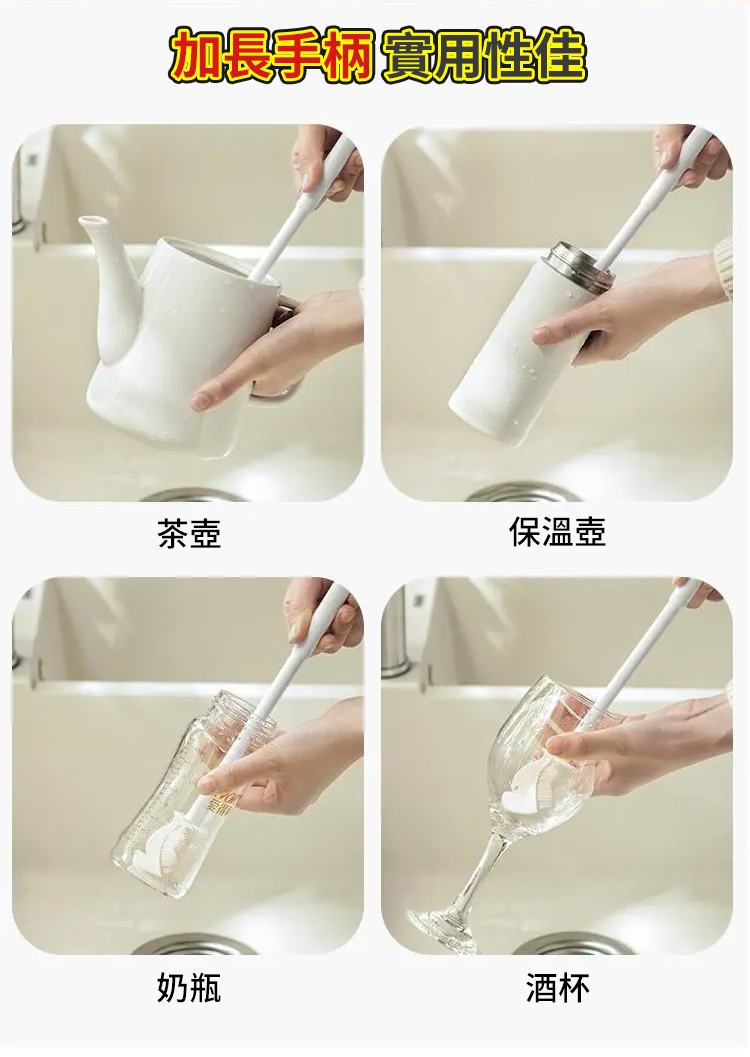 加長手柄 實用性佳

茶壺

保溫壺

奶瓶

酒杯