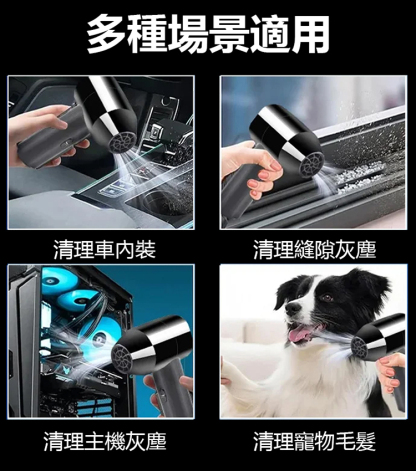 多種場景適用

清理車內裝

清理縫隙灰塵

清理主機灰塵

清理寵物毛髮