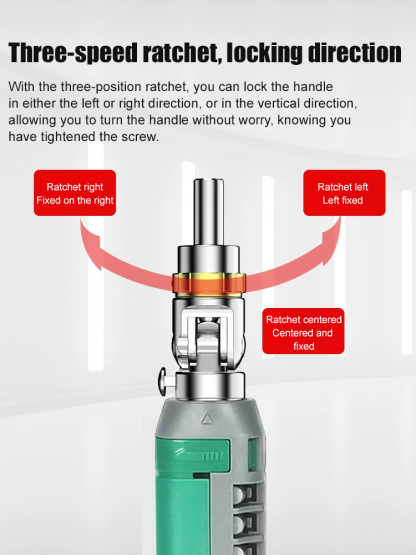 Three-speed ratchet, locking direction

With the three-position ratchet, you can lock the handle in either the left or right direction, or in the vertical direction, allowing you to turn the handle without worry, knowing you have tightened the screw.

Ratchet right
Fixed on the right

Ratchet left
Left fixed

Ratchet centered
Centered and fixed