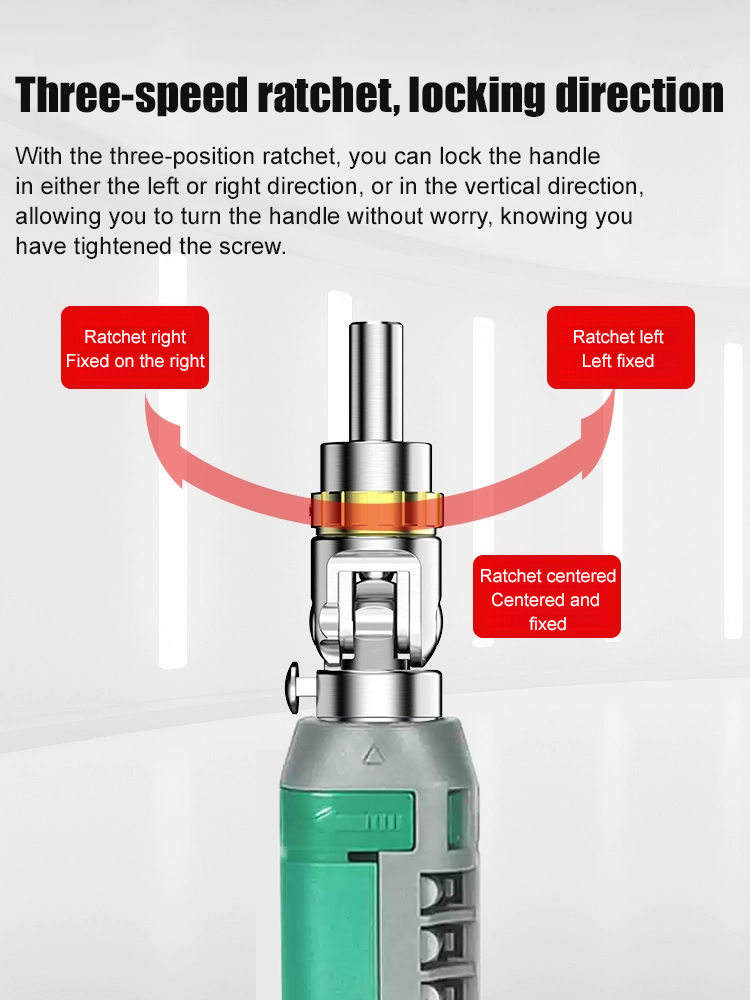 Three-speed ratchet, locking direction

With the three-position ratchet, you can lock the handle in either the left or right direction, or in the vertical direction, allowing you to turn the handle without worry, knowing you have tightened the screw.

Ratchet right
Fixed on the right

Ratchet left
Left fixed

Ratchet centered
Centered and fixed