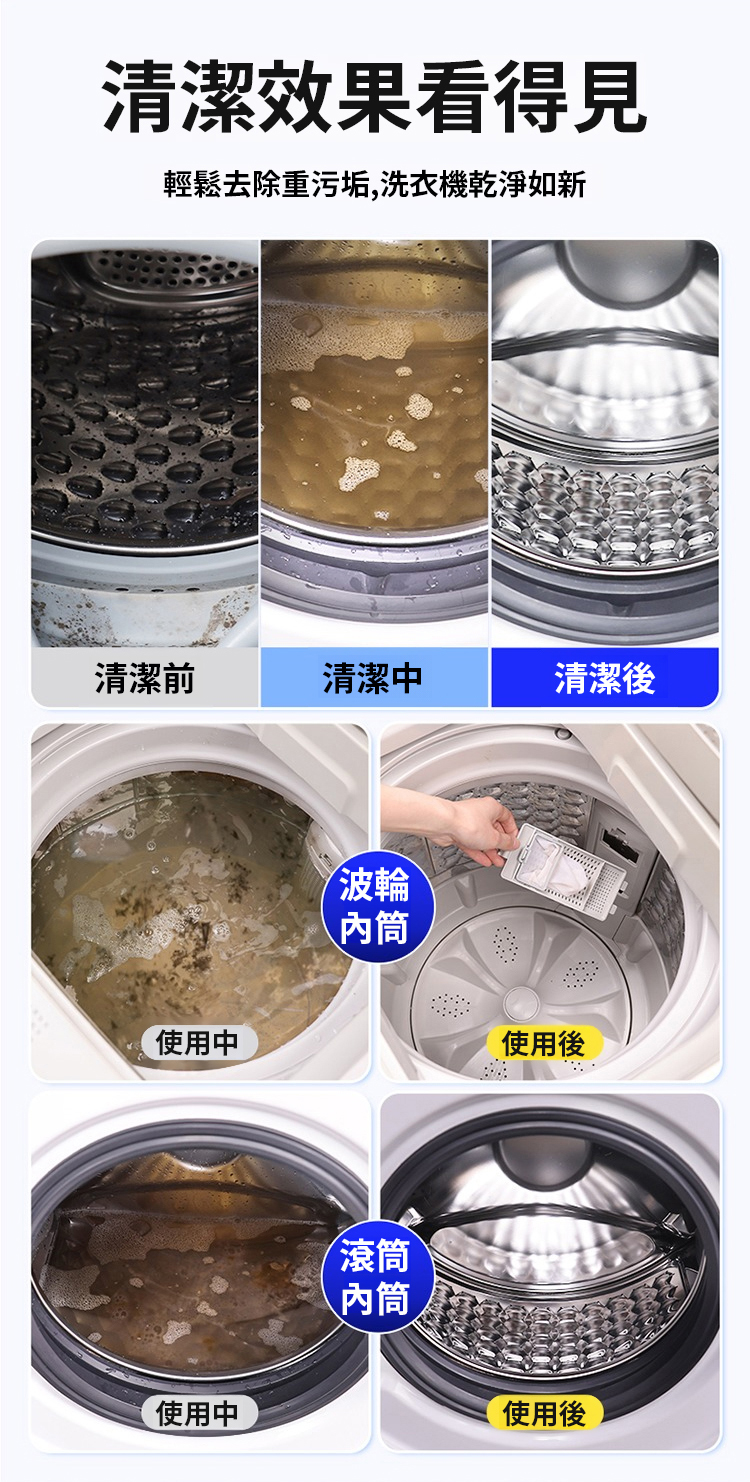 清潔效果看得見

輕鬆去除重污垢,洗衣機乾淨如新

清潔前

清潔中

清潔後

波輪內筒

使用中

使用後

滾筒內筒

使用中

使用後