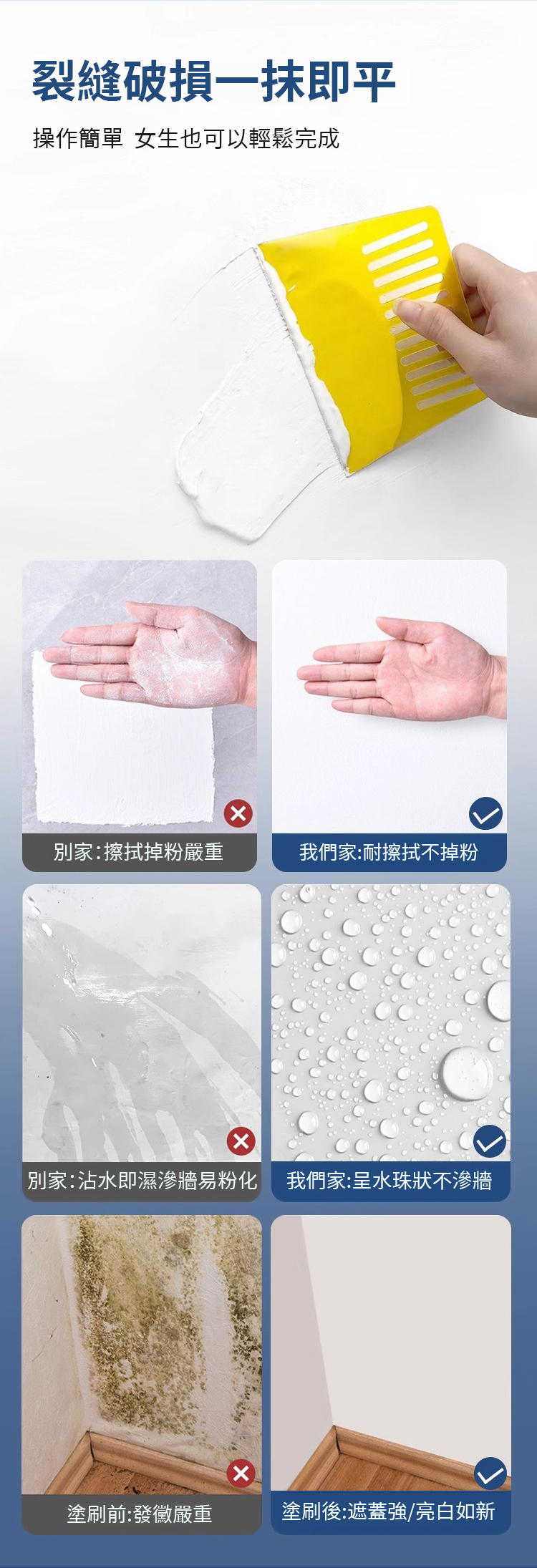 裂縫破損一抹即平

操作簡單 女生也可以輕鬆完成

別家:擦拭掉粉嚴重

我們家:耐擦拭不掉粉

別家:沾水即濕滲牆易粉化

我們家:呈水珠狀不滲牆

塗刷前:發黴嚴重

塗刷後:遮蓋強/亮白如新