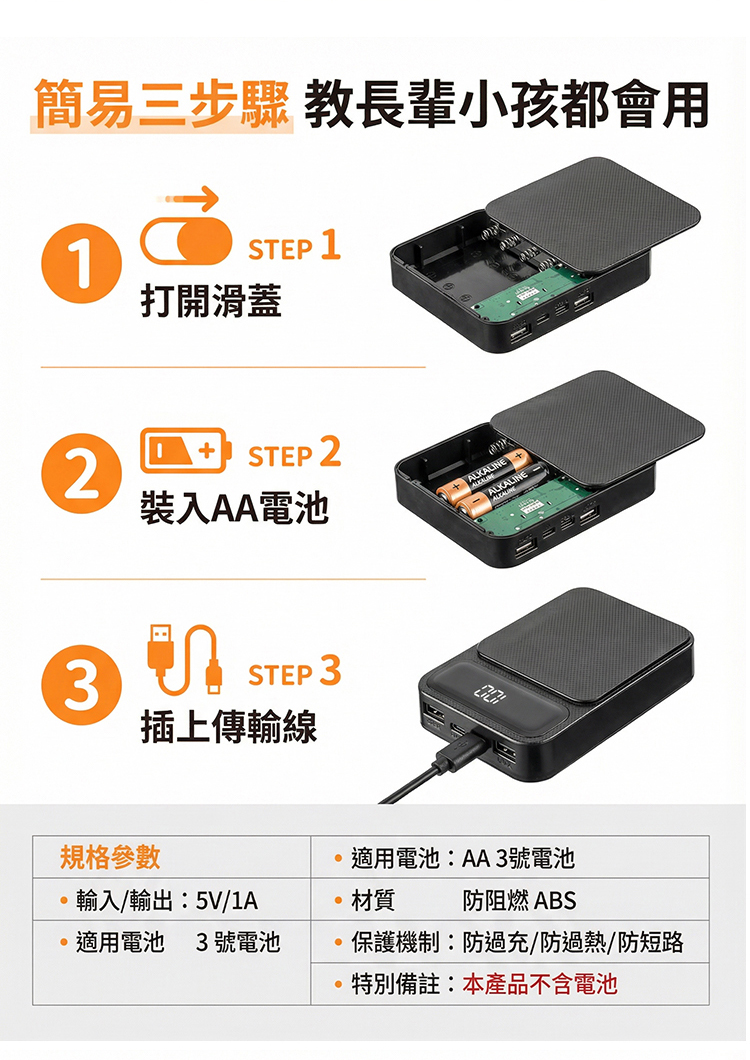 簡易三步驟 教長輩小孩都會用

1 STEP 1
打開滑蓋

2 STEP 2
裝入AA電池

ALKALINE
ALKALINE

3 STEP 3
插上傳輸線

| 規格參數 | • 適用電池：AA 3號電池 |
|---|---|
| • 輸入/輸出：5V/1A | • 材質 防阻燃 ABS |
| • 適用電池 3 號電池 | • 保護機制：防過充/防過熱/防短路 |
| | • 特別備註：本產品不含電池 |