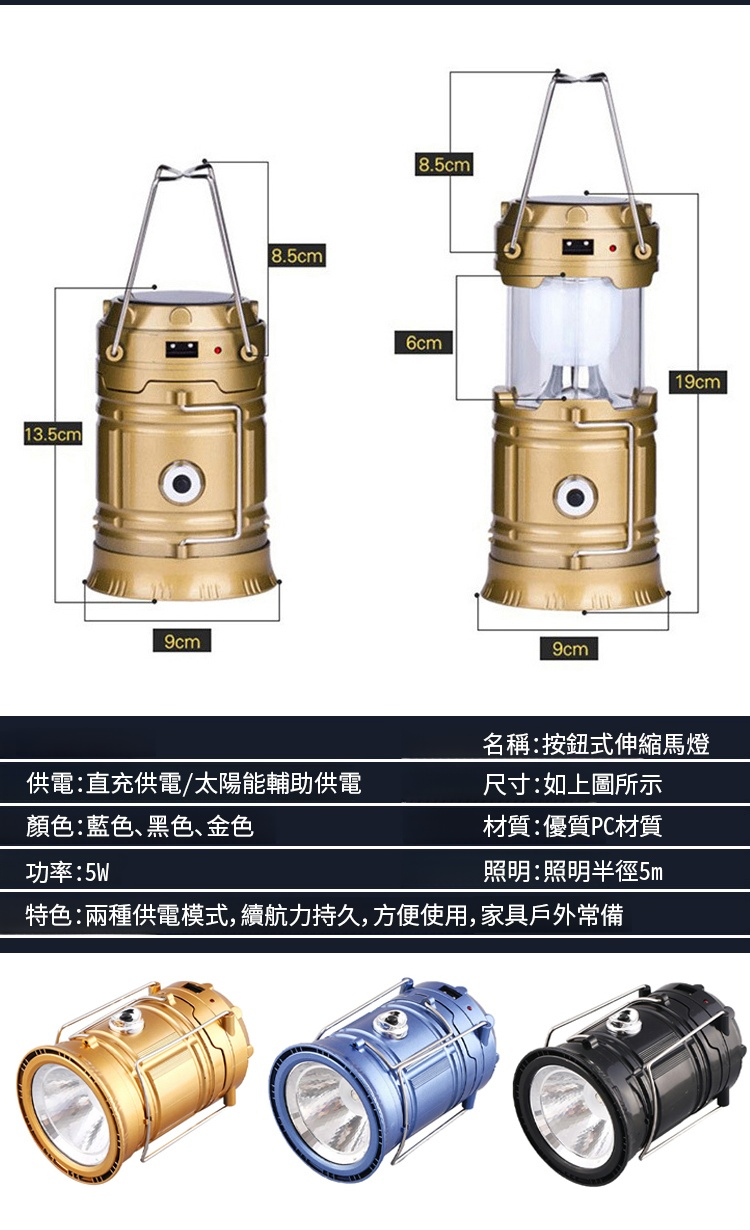 8.5cm

13.5cm

9cm

8.5cm

6cm

19cm

9cm

名稱:按鈕式伸縮馬燈

供電:直充供電/太陽能輔助供電

尺寸:如上圖所示

顏色:藍色、黑色、金色

材質:優質PC材質

功率:5W

照明:照明半徑5m

特色:兩種供電模式,續航力持久,方便使用,家具戶外常備