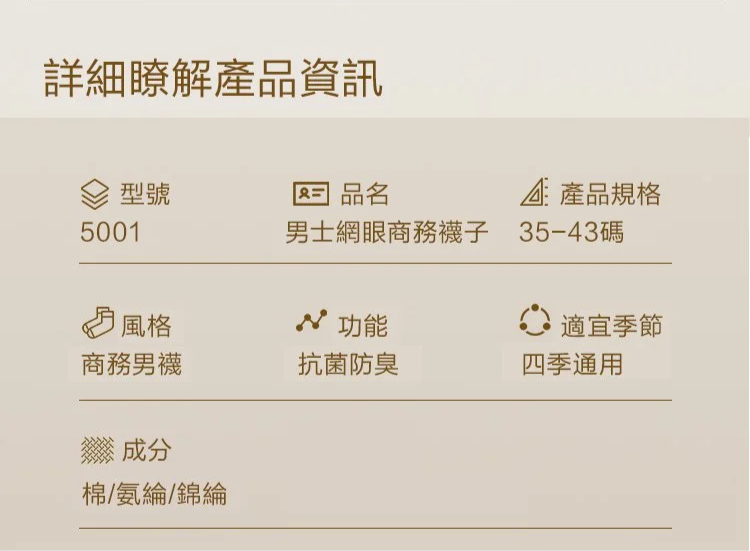 詳細瞭解產品資訊

型號
5001

品名
男士網眼商務襪子

產品規格
35-43碼

風格
商務男襪

功能
抗菌防臭

適宜季節
四季通用

成分
棉/氨綸/錦綸