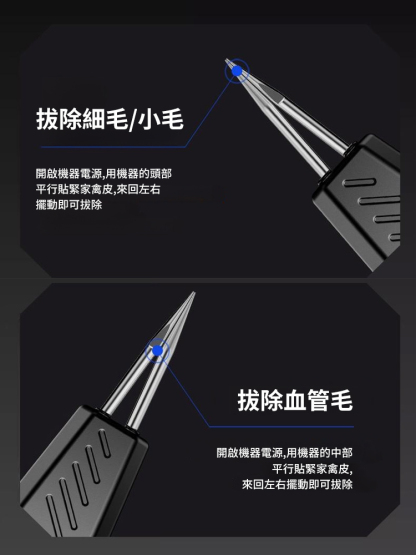 拔除細毛/小毛

開啟機器電源,用機器的頭部平行貼緊家禽皮,來回左右擺動即可拔除

拔除血管毛

開啟機器電源,用機器的中部平行貼緊家禽皮,來回左右擺動即可拔除