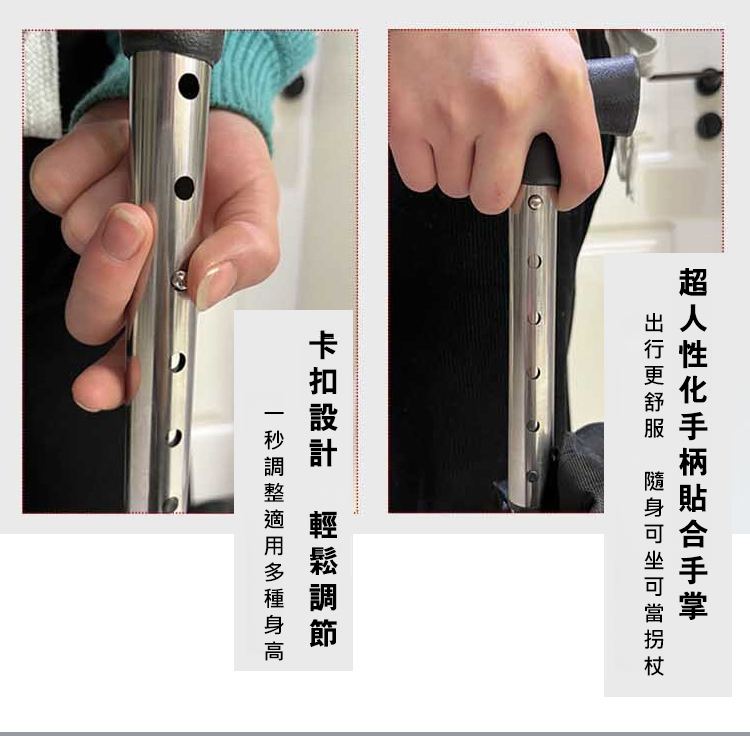 卡扣設計 輕鬆調節

一秒調整適用多種身高

超人性化手柄貼合手掌

出行更舒服 隨身可坐可當拐杖