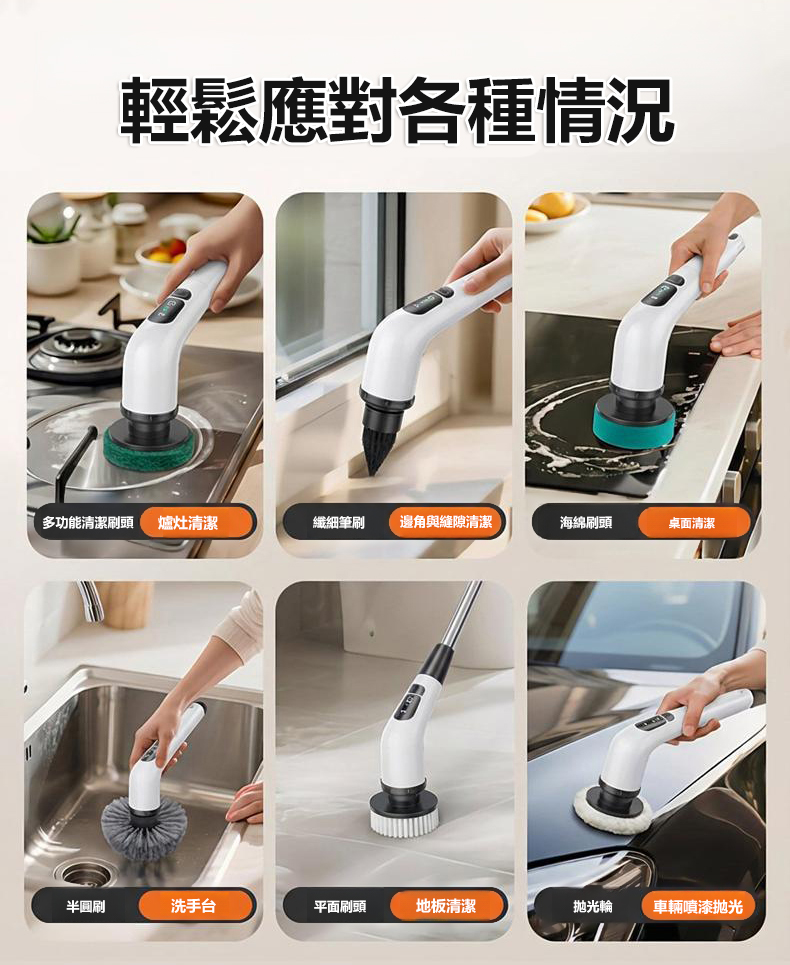 輕鬆應對各種情況

多功能清潔刷頭 爐灶清潔

纖細筆刷 邊角與縫隙清潔

海綿刷頭 桌面清潔

半圓刷 洗手台

平面刷頭 地板清潔

拋光輪 車輛噴漆拋光