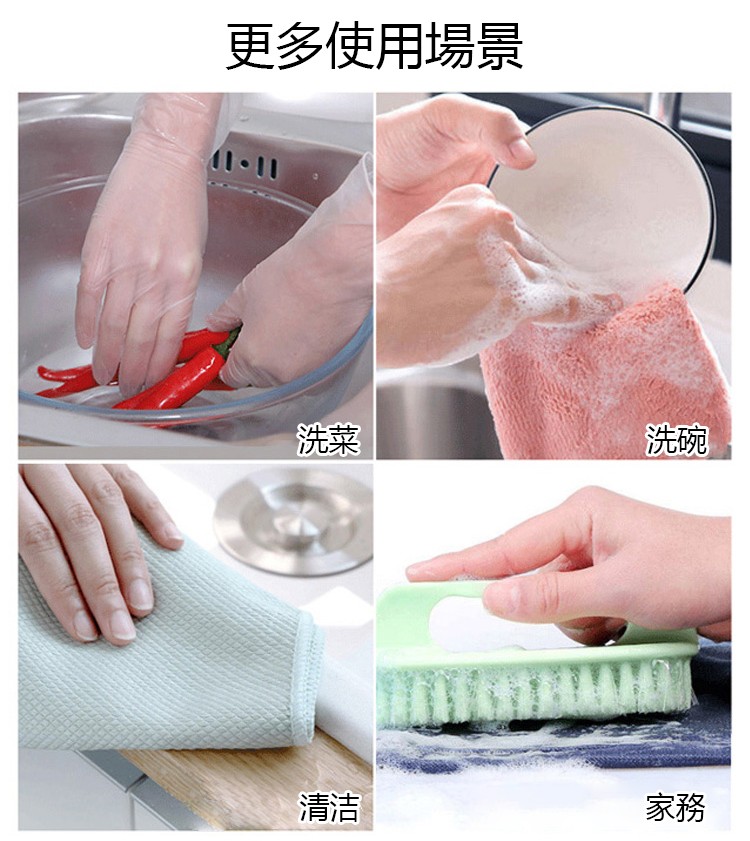 更多使用場景

洗菜

洗碗

清洁

家務