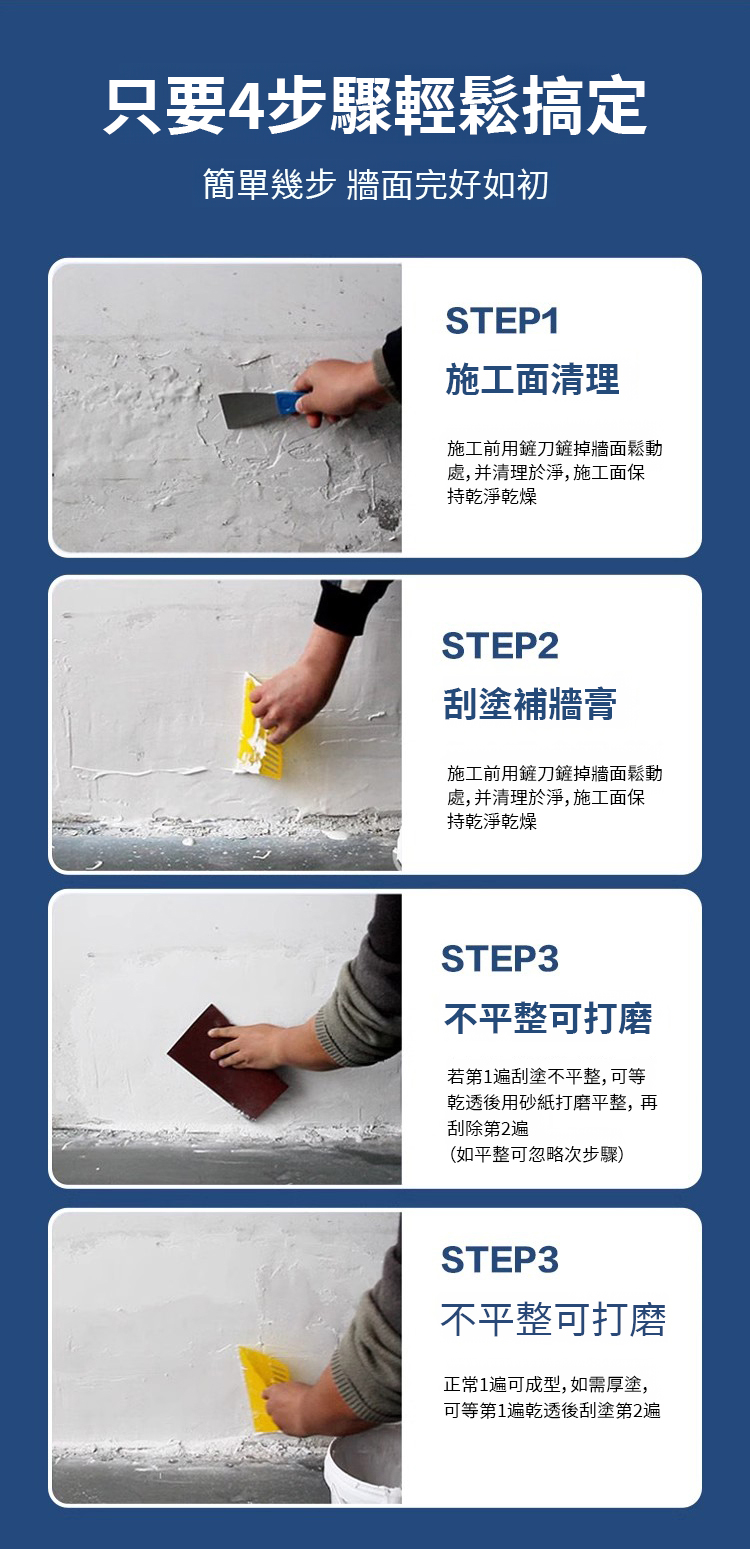 只要4步驟輕鬆搞定

簡單幾步 牆面完好如初

STEP1

施工面清理

施工前用鏟刀鏟掉牆面鬆動處,并清理於淨,施工面保持乾淨乾燥

STEP2

刮塗補牆膏

施工前用鏟刀鏟掉牆面鬆動處,并清理於淨,施工面保持乾淨乾燥

STEP3

不平整可打磨

若第1遍刮塗不平整,可等乾透後用砂紙打磨平整,再刮除第2遍
(如平整可忽略次步驟)

STEP3

不平整可打磨

正常1遍可成型,如需厚塗,可等第1遍乾透後刮塗第2遍