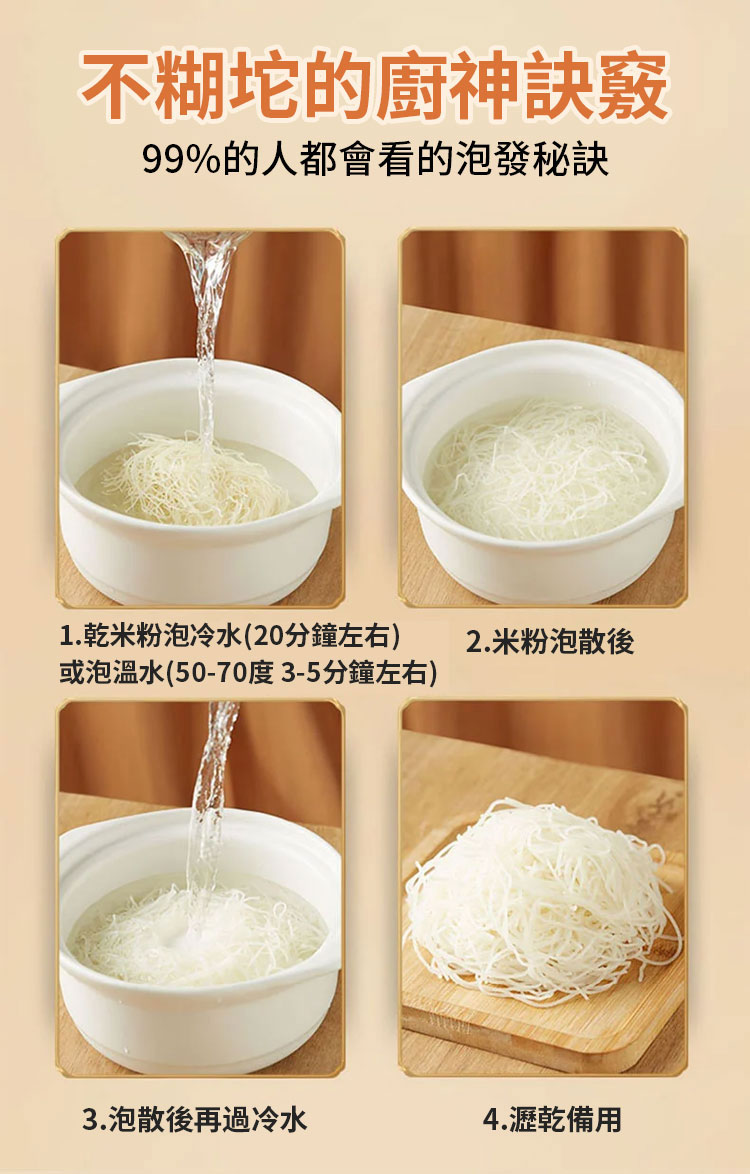 不糊坨的廚神訣竅

99%的人都會看的泡發秘訣

1.乾米粉泡冷水(20分鐘左右)
或泡溫水(50-70度 3-5分鐘左右)

2.米粉泡散後

3.泡散後再過冷水

4.瀝乾備用