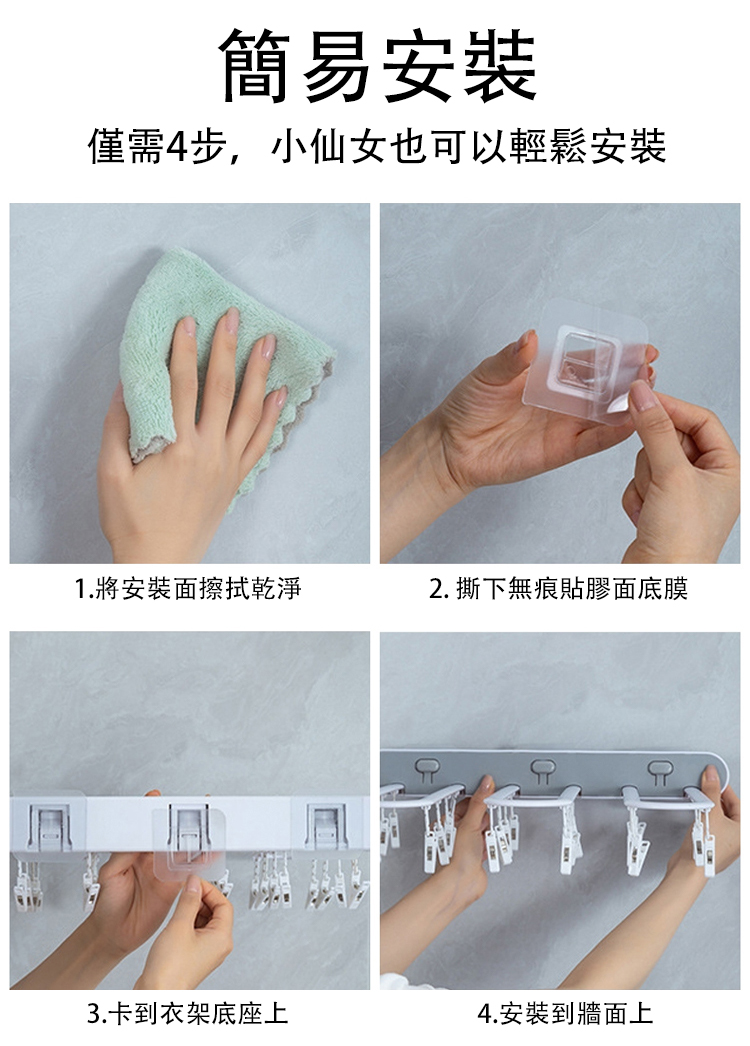 簡易安裝

僅需4步，小仙女也可以輕鬆安裝

1.將安裝面擦拭乾淨

2. 撕下無痕貼膠面底膜

3.卡到衣架底座上

4.安裝到牆面上