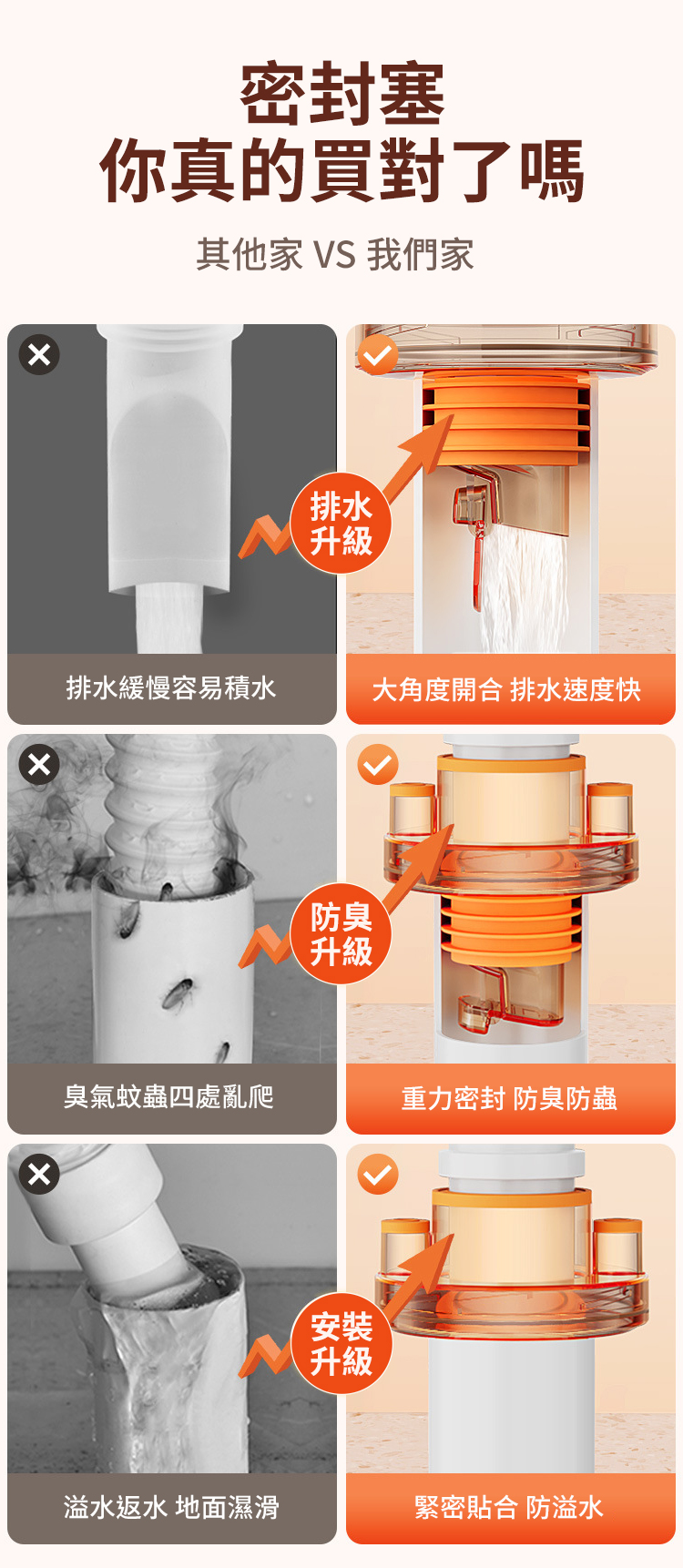 密封塞
你真的買對了嗎

其他家 VS 我們家

排水升級

排水緩慢容易積水

大角度開合 排水速度快

防臭升級

臭氣蚊蟲四處亂爬

重力密封 防臭防蟲

安裝升級

溢水返水 地面濕滑

緊密貼合 防溢水