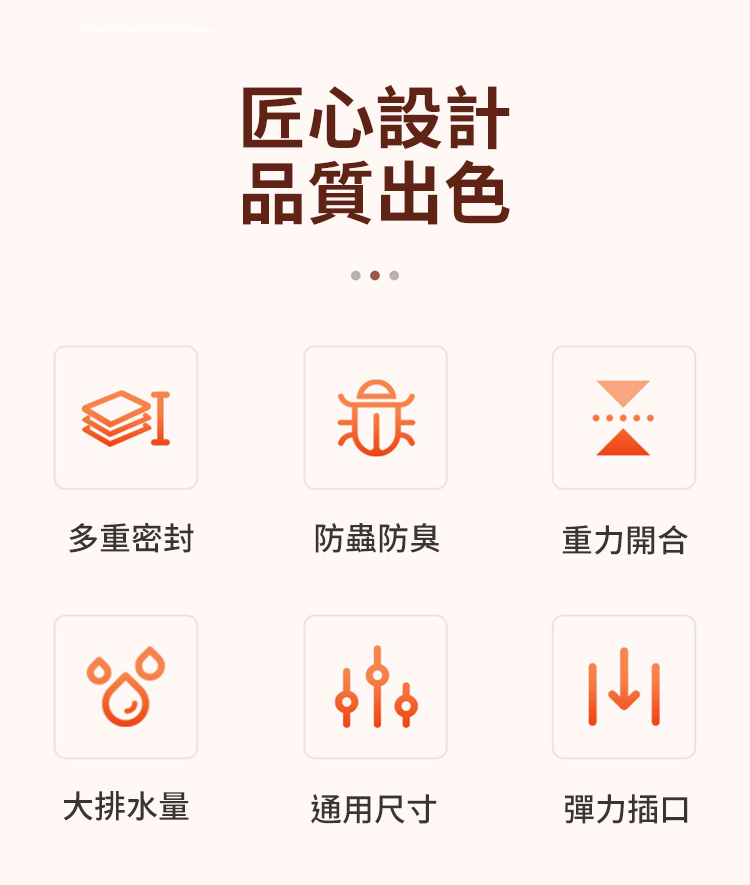 匠心設計
品質出色

多重密封

防蟲防臭

重力開合

大排水量

通用尺寸

彈力插口