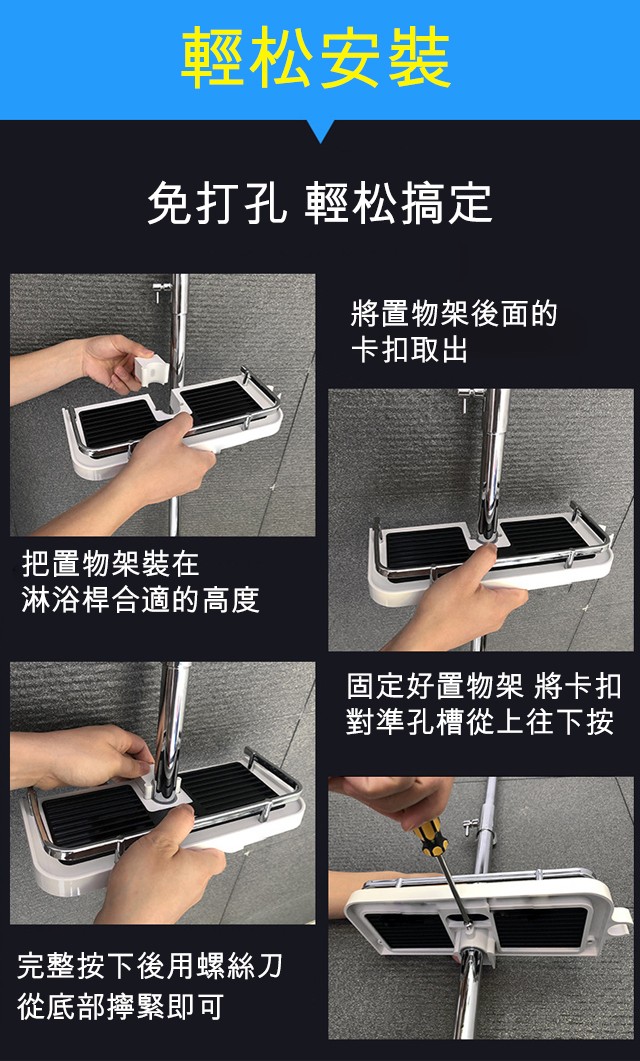 輕松安裝

免打孔 輕松搞定

將置物架後面的卡扣取出

把置物架裝在淋浴桿合適的高度

固定好置物架 將卡扣對準孔槽從上往下按

完整按下後用螺絲刀從底部擰緊即可