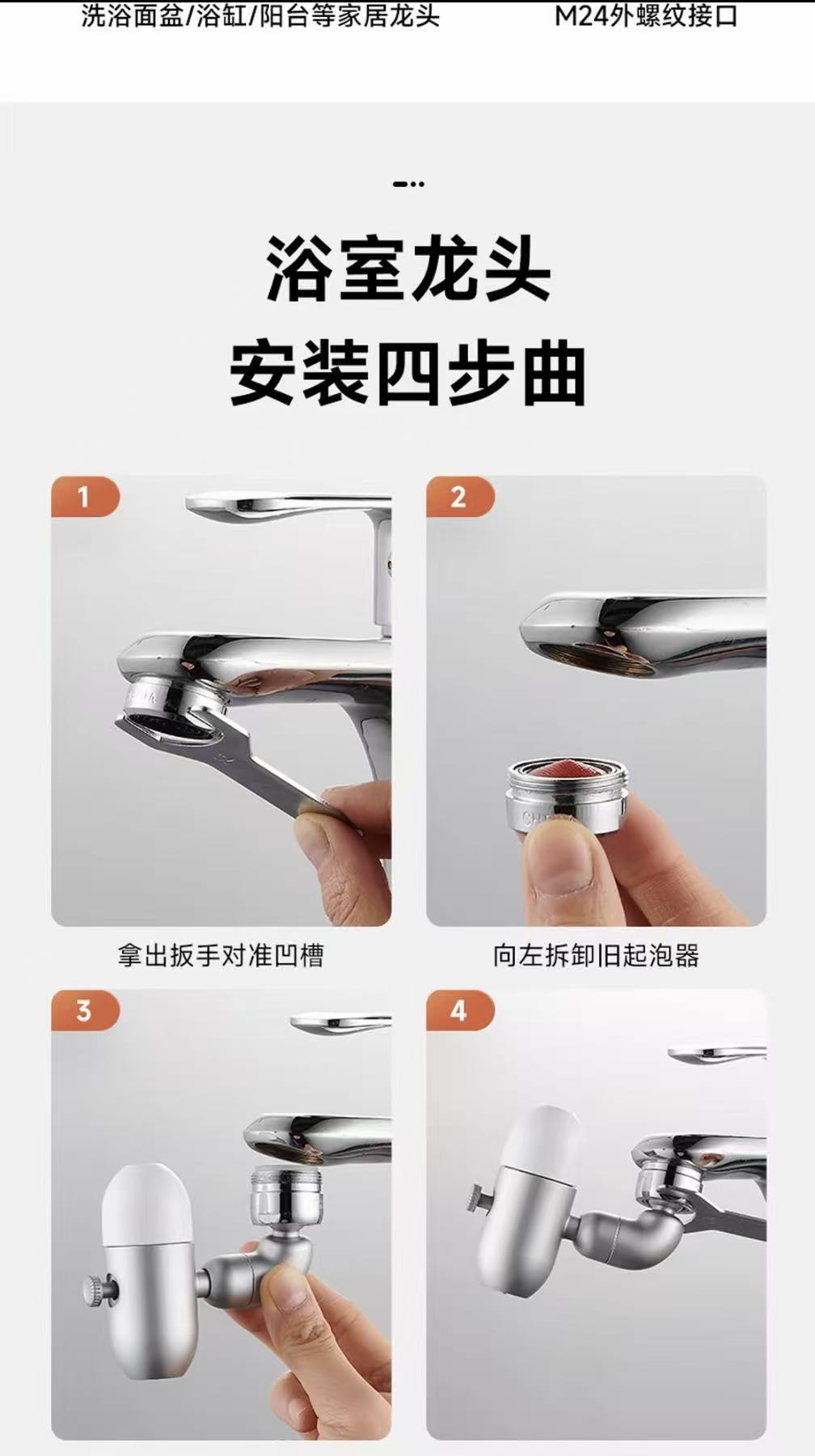 洗浴面盆/浴缸/阳台等家居龙头

M24外螺纹接口

浴室龙头
安装四步曲

1

拿出扳手对准凹槽

2

向左拆卸旧起泡器

3

4