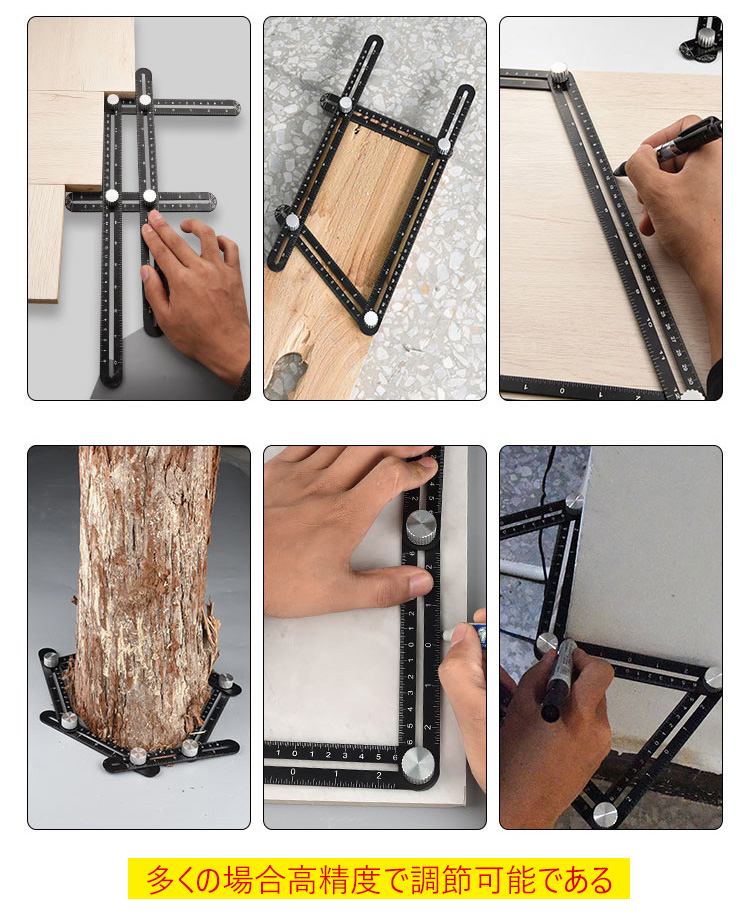 多くの場合高精度で調節可能である