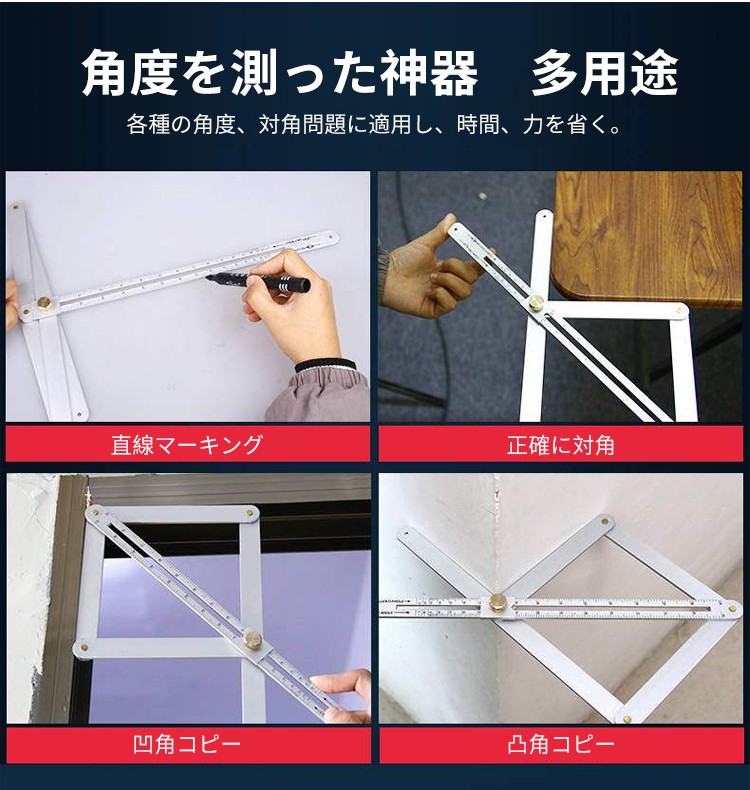 角度を測った神器　多用途

各種の角度、対角問題に適用し、時間、力を省く。

直線マーキング

正確に対角

凹角コピー

凸角コピー