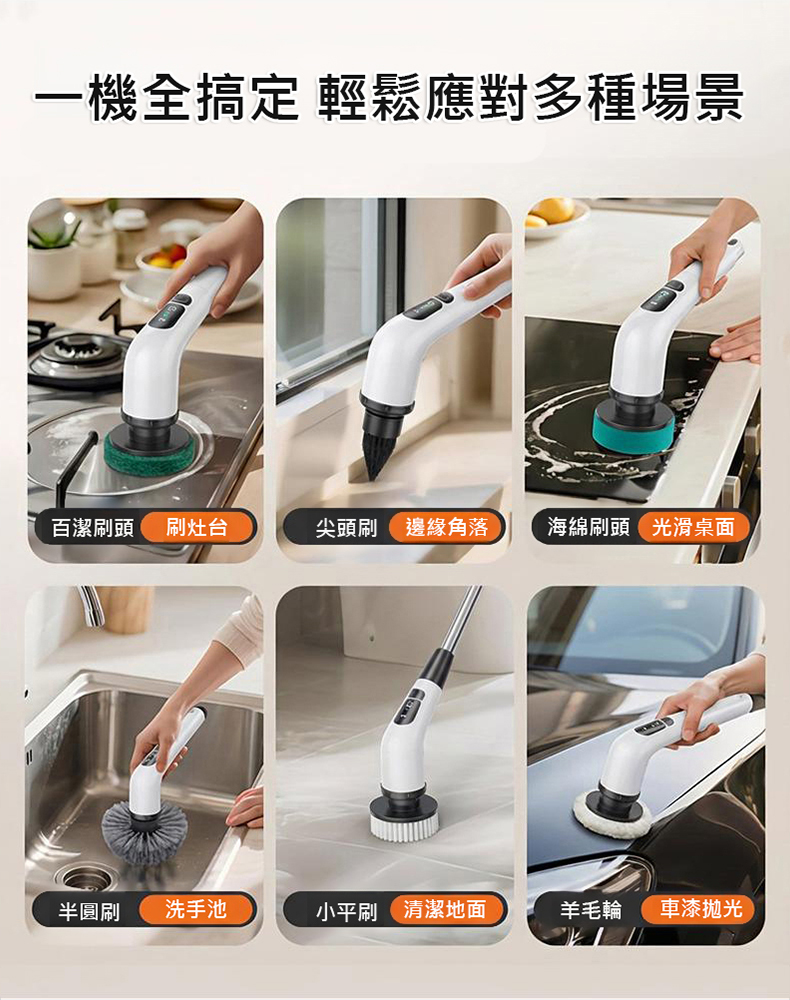 一機全搞定 輕鬆應對多種場景

百潔刷頭 刷灶台

尖頭刷 邊緣角落

海綿刷頭 光滑桌面

半圓刷 洗手池

小平刷 清潔地面

羊毛輪 車漆拋光