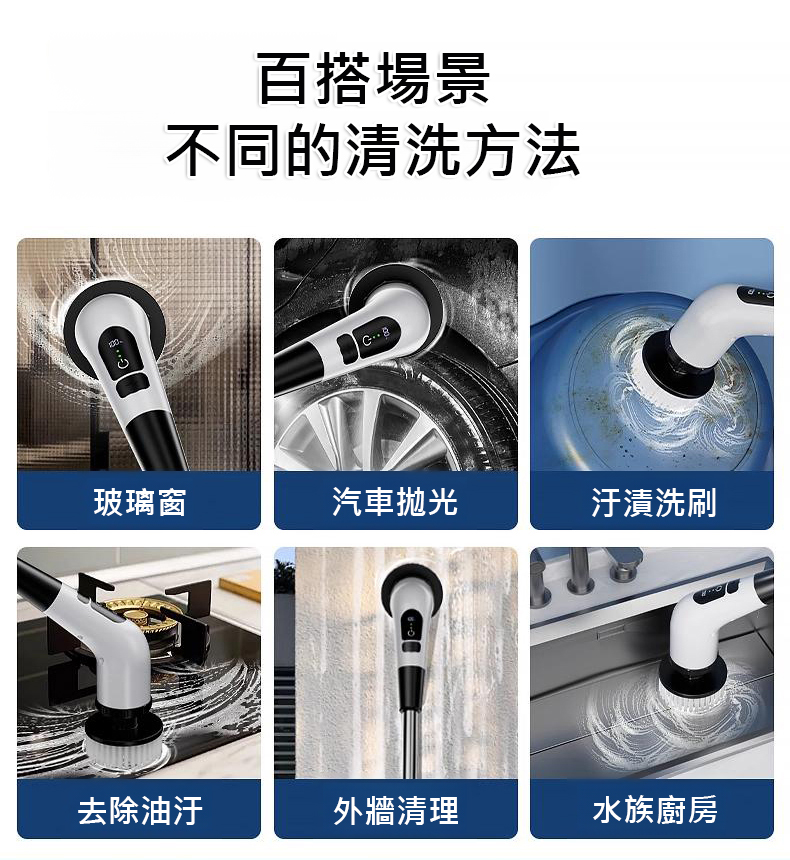 百搭場景
不同的清洗方法

玻璃窗

汽車拋光

汙漬洗刷

去除油汙

外牆清理

水族廚房