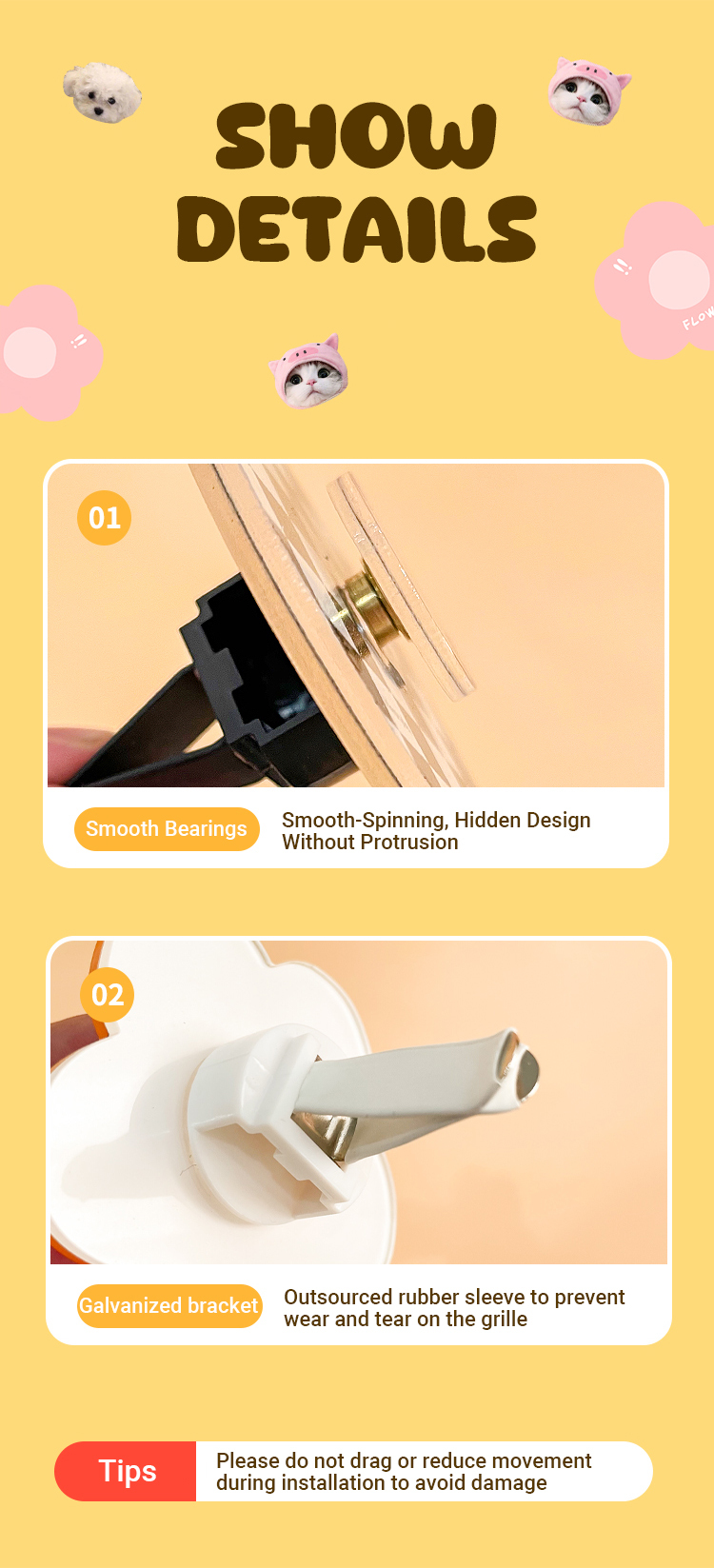 SHOW DETAILS

FLOW

01

Smooth Bearings

Smooth-Spinning, Hidden Design Without Protrusion

02

Galvanized bracket

Outsourced rubber sleeve to prevent wear and tear on the grille

Tips

Please do not drag or reduce movement during installation to avoid damage