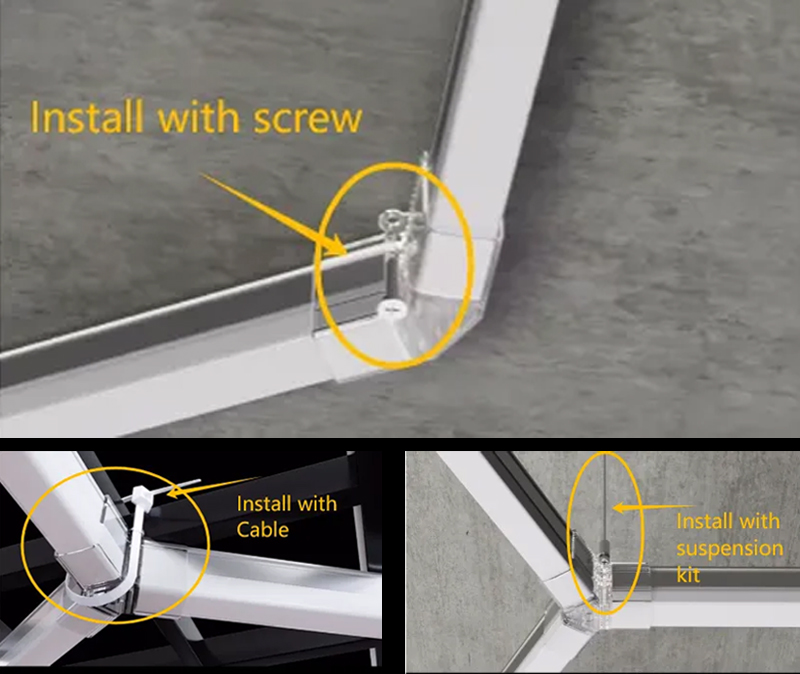 Install with screw

Install with Cable

Install with suspension kit