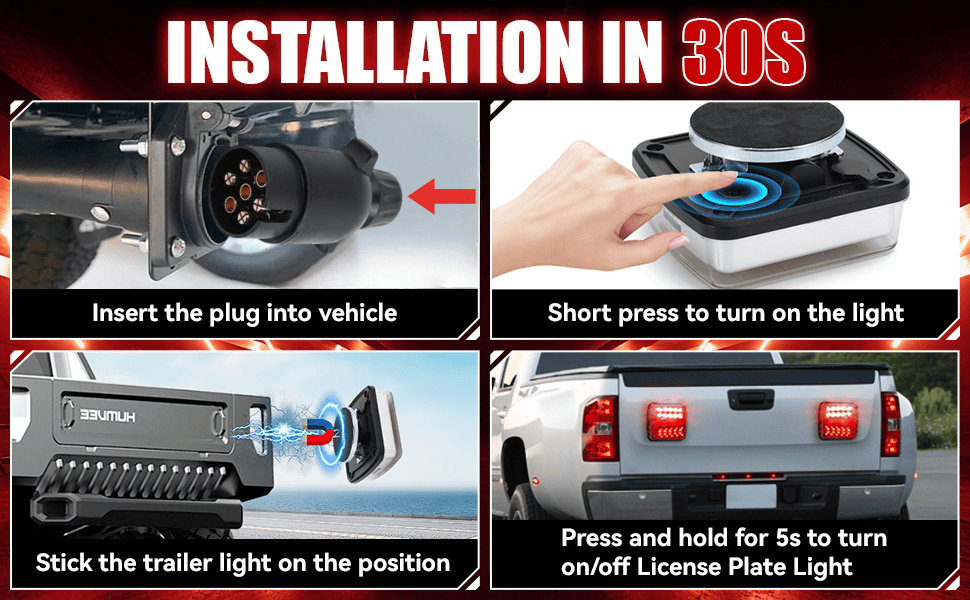 INSTALLATION IN 30S

Insert the plug into vehicle

Short press to turn on the light

HUMVEE

Stick the trailer light on the position

Press and hold for 5s to turn on/off License Plate Light