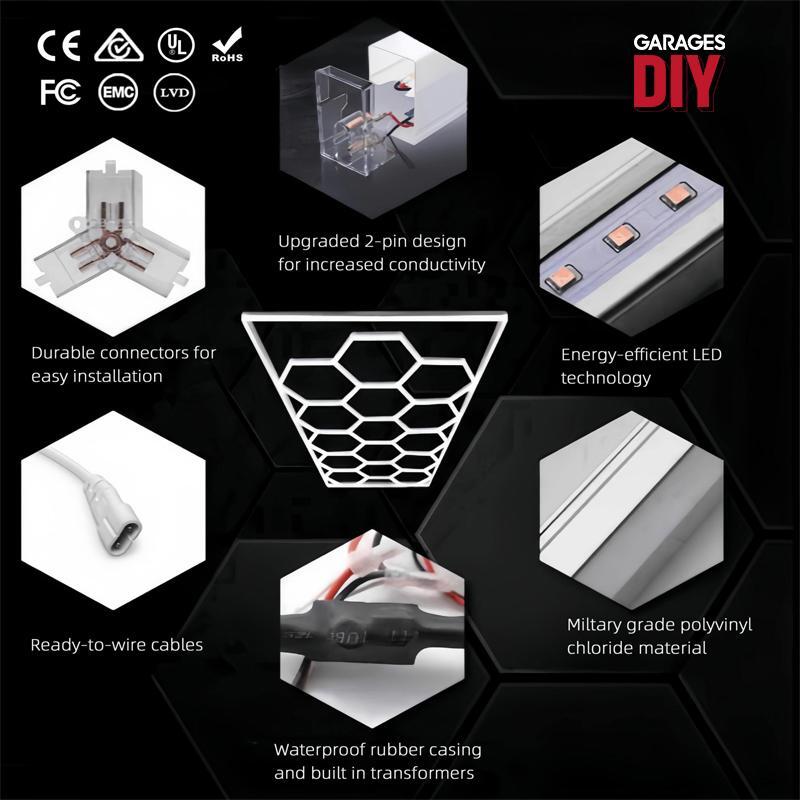 CE UL RoHS
FC EMC LVD

GARAGES
DIY

Upgraded 2-pin design for increased conductivity

Durable connectors for easy installation

Energy-efficient LED technology

Ready-to-wire cables

Miltary grade polyvinyl chloride material

Waterproof rubber casing and built in transformers