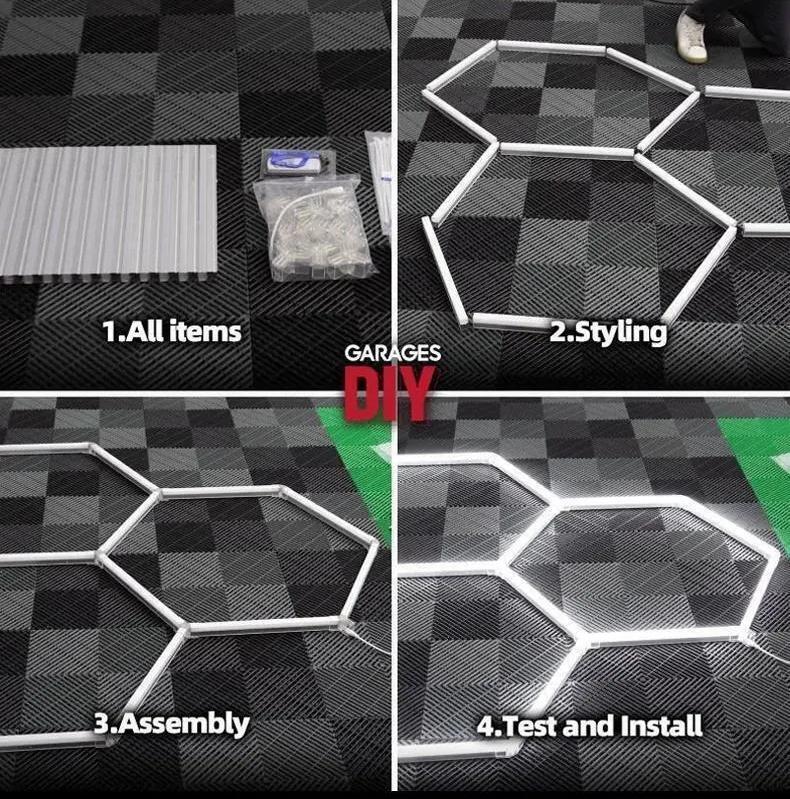 1.All items

2.Styling

GARAGES
DIY

3.Assembly

4.Test and Install