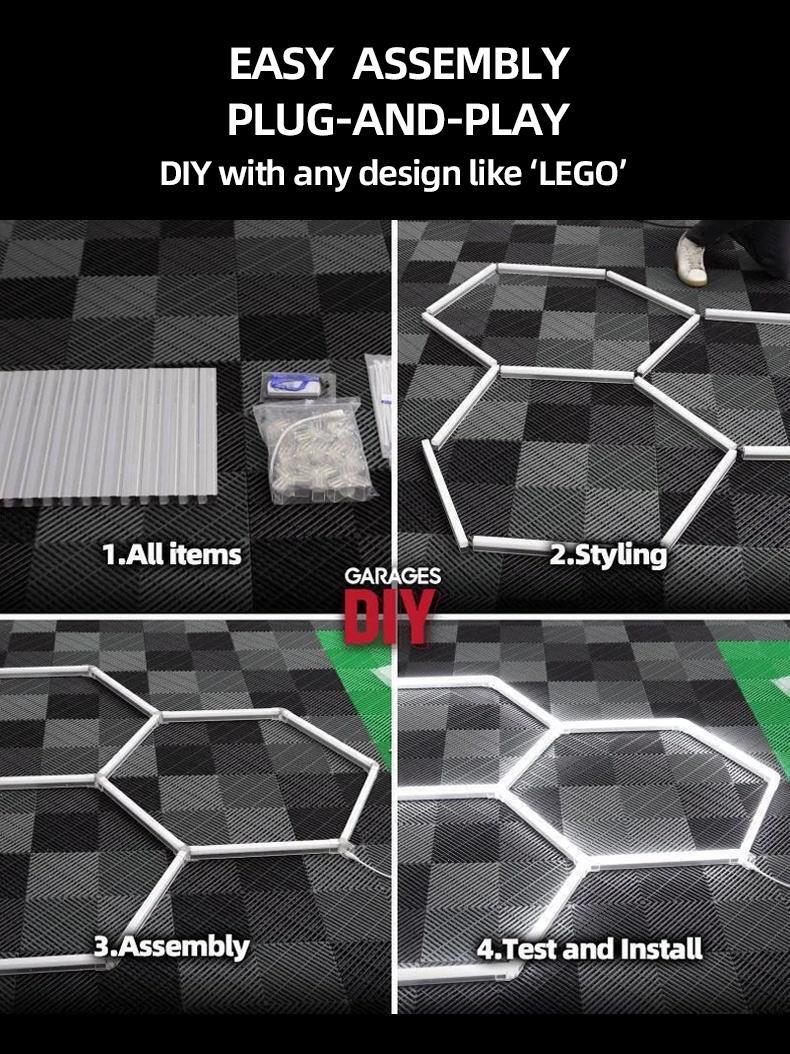 EASY ASSEMBLY
PLUG-AND-PLAY
DIY with any design like 'LEGO'

1.All items

2.Styling

GARAGES
DIY

3.Assembly

4.Test and Install