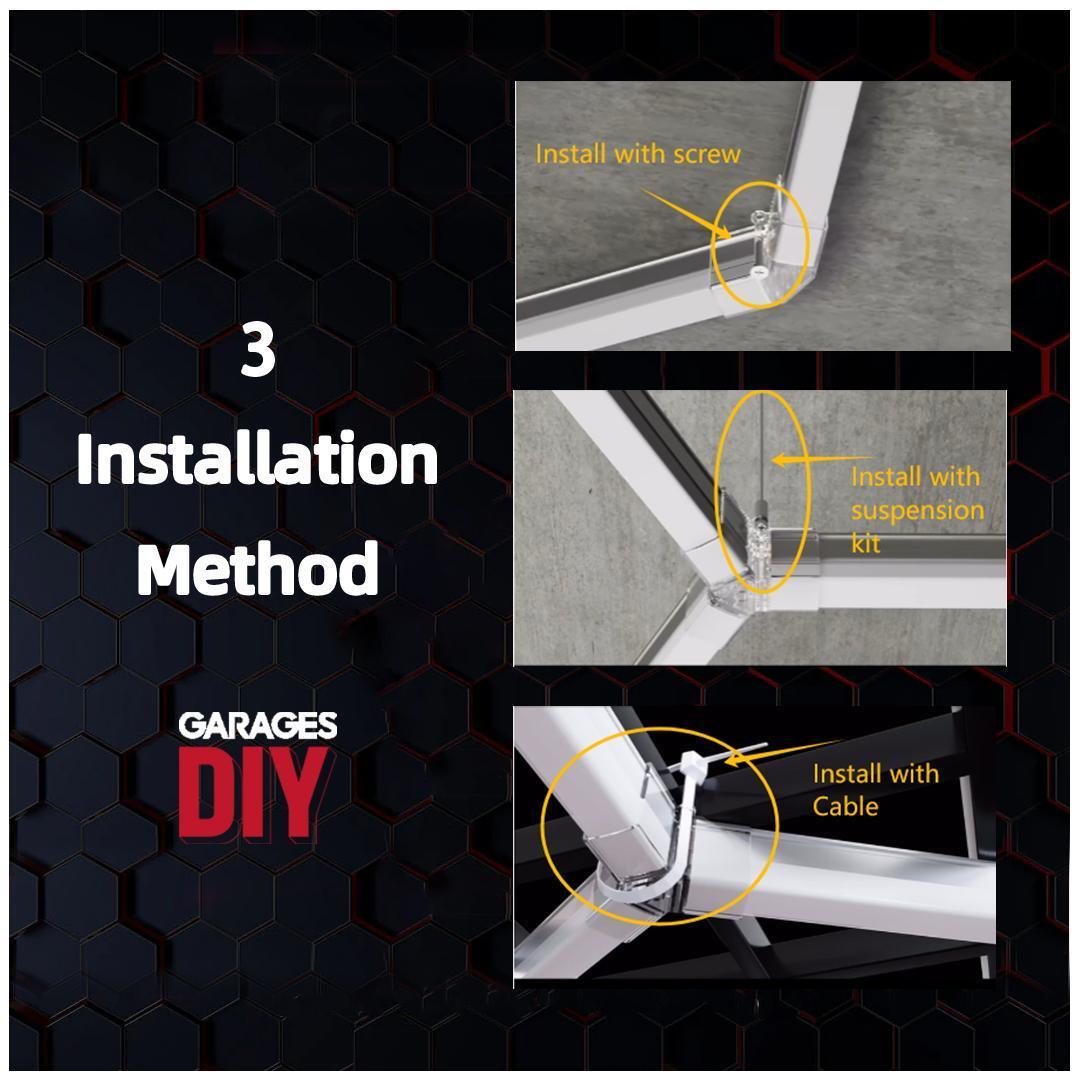 3
Installation
Method

GARAGES
DIY

Install with screw

Install with suspension kit

Install with Cable