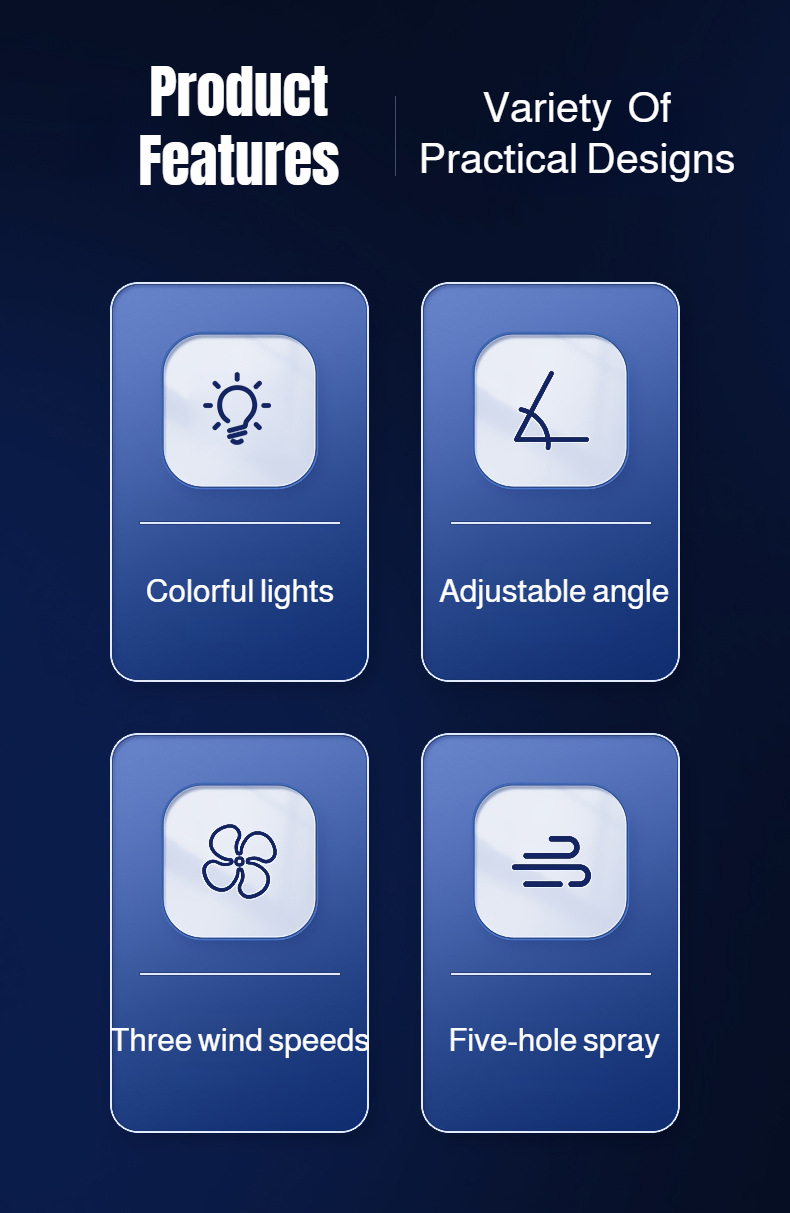 Product Features

Variety Of Practical Designs

Colorful lights

Adjustable angle

Three wind speeds

Five-hole spray