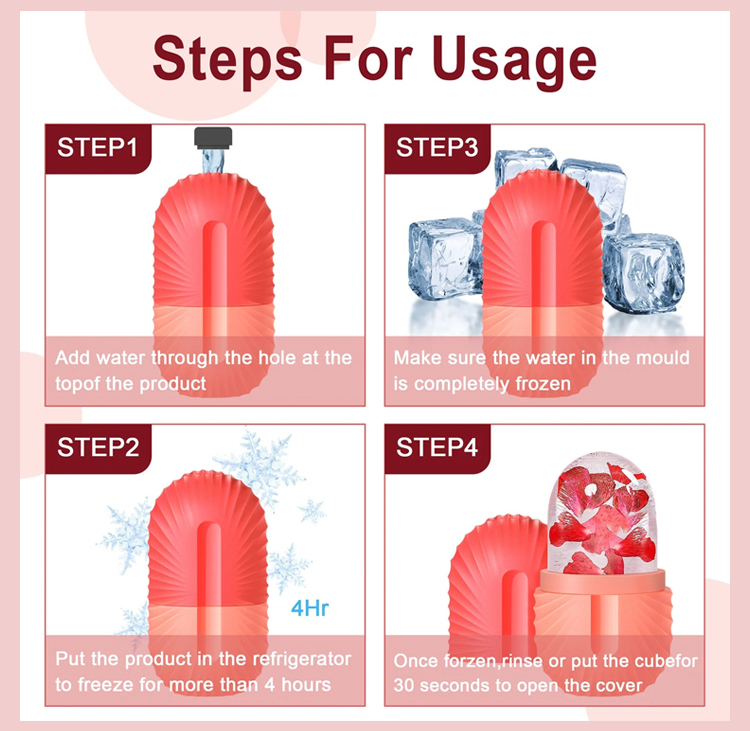 Steps For Usage

STEP1

Add water through the hole at the topof the product

STEP3

Make sure the water in the mould is completely frozen

STEP2

4Hr

Put the product in the refrigerator to freeze for more than 4 hours

STEP4

Once forzen,rinse or put the cubefor 30 seconds to open the cover